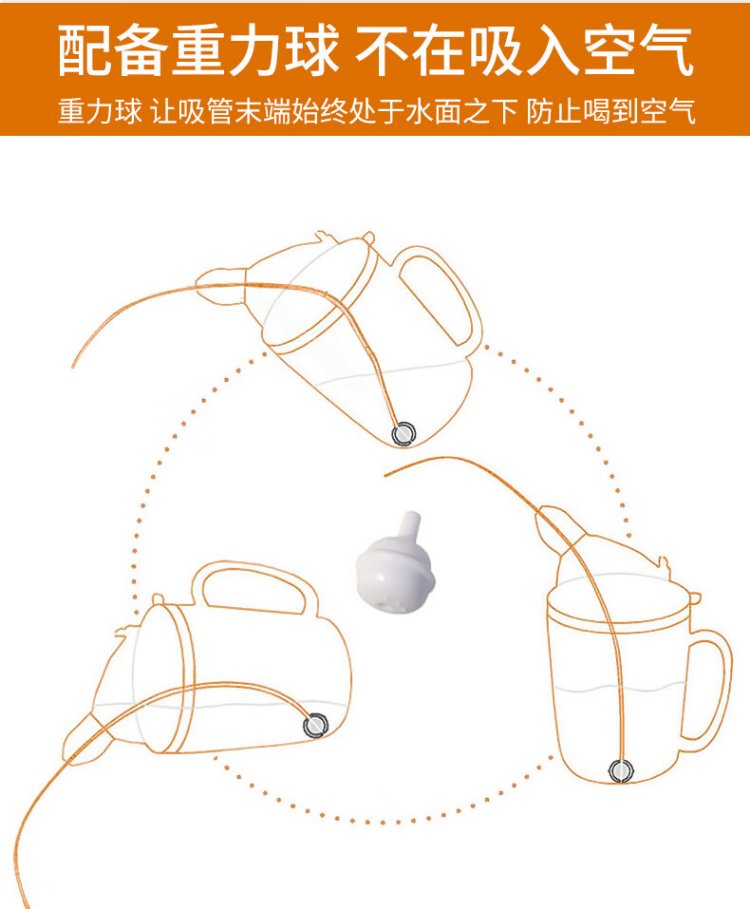 配备重力球 不在吸入空气

重力球 让吸管末端始终处于水面之下 防止喝到空气