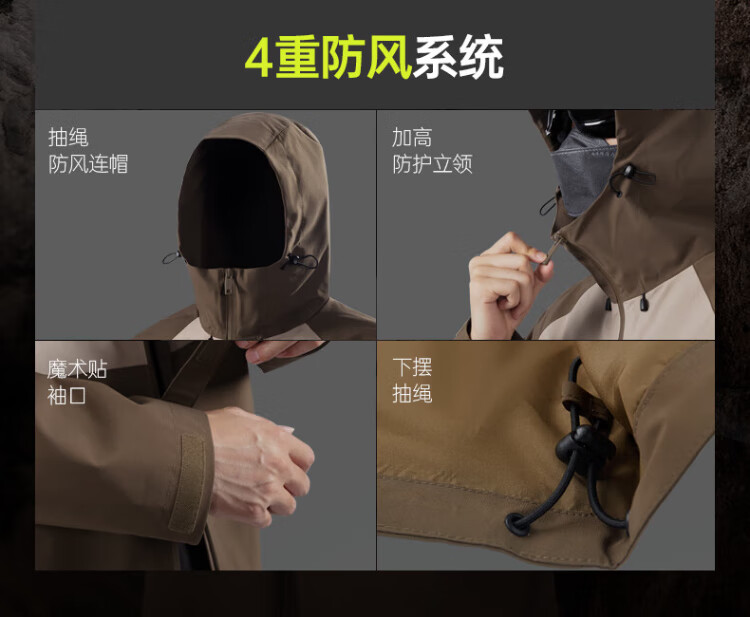 4重防风系统

抽绳
防风连帽

加高
防护立领

魔术贴
袖口

下摆
抽绳