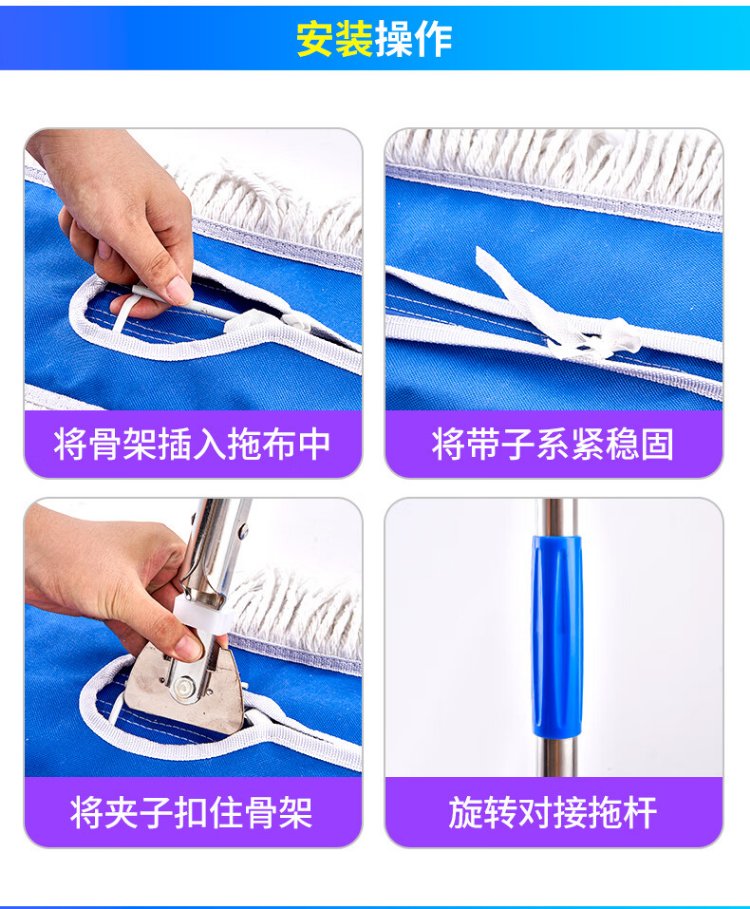 安装操作

将骨架插入拖布中

将带子系紧稳固

将夹子扣住骨架

旋转对接拖杆