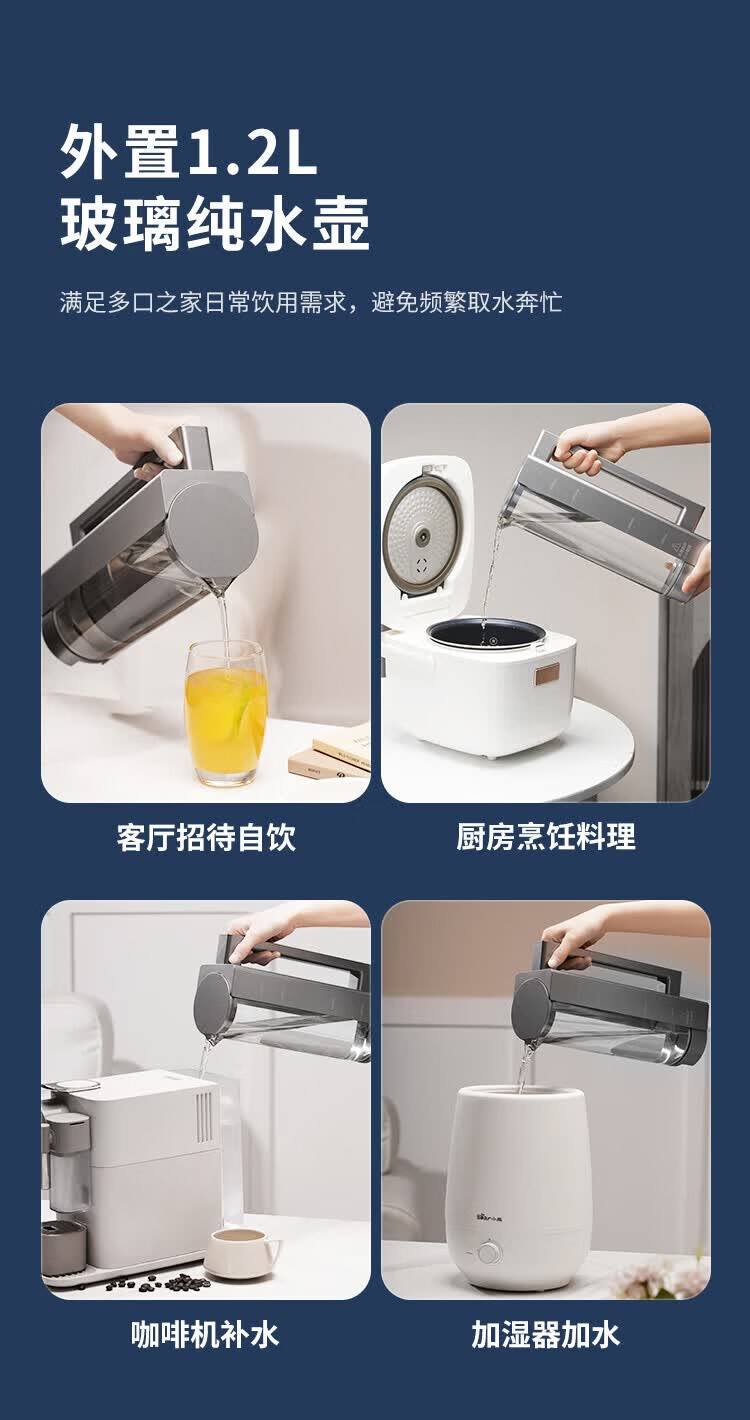 外置1.2L
玻璃纯水壶

满足多口之家日常饮用需求，避免频繁取水奔忙

客厅招待自饮

厨房烹饪料理

咖啡机补水

加湿器加水