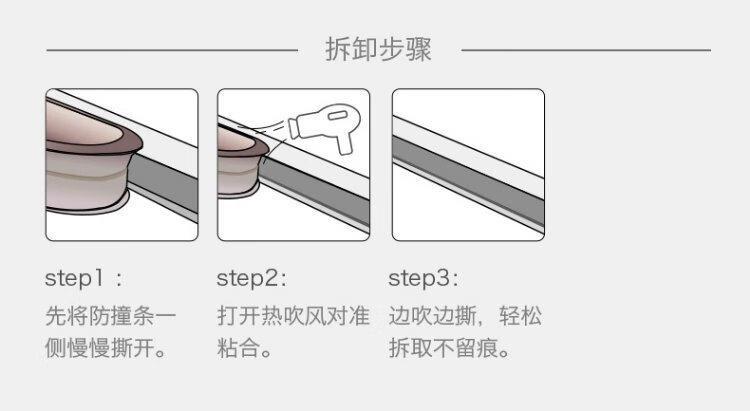 拆卸步骤

step1：
先将防撞条一侧慢慢撕开。

step2:
打开热吹风对准粘合。

step3:
边吹边撕，轻松拆取不留痕。