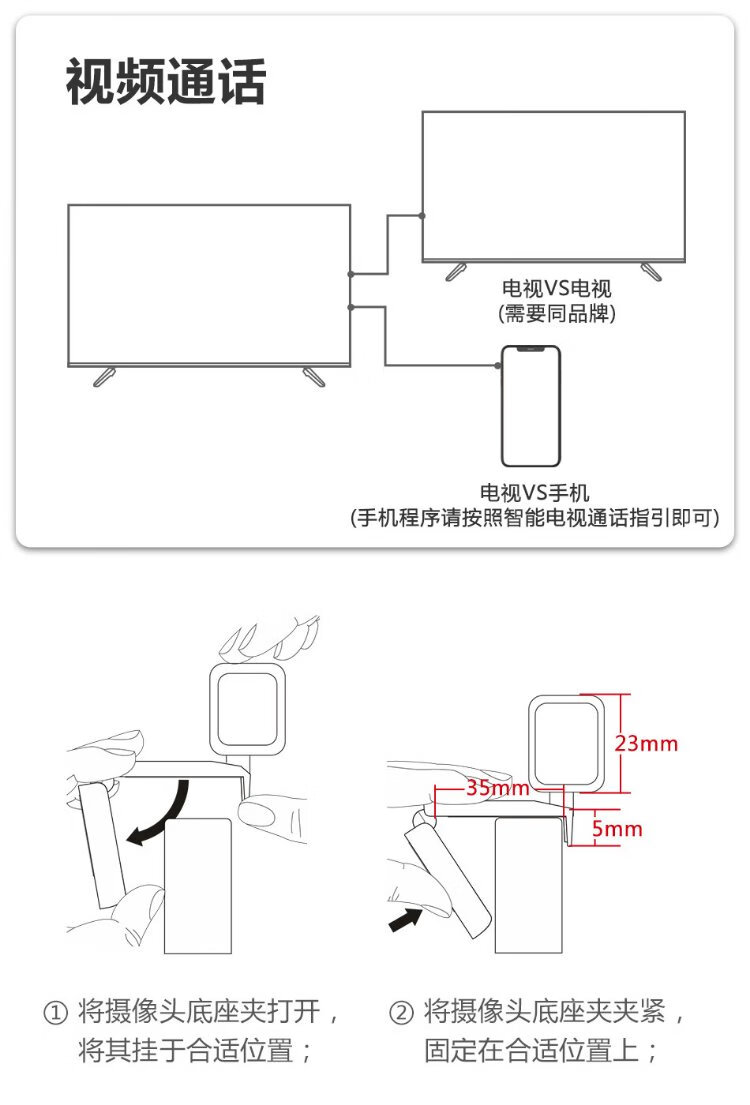 视频通话

电视VS电视
(需要同品牌)

电视VS手机
(手机程序请按照智能电视通话指引即可)

23mm
35mm
5mm

① 将摄像头底座夹打开，将其挂于合适位置；

② 将摄像头底座夹夹紧，固定在合适位置上；