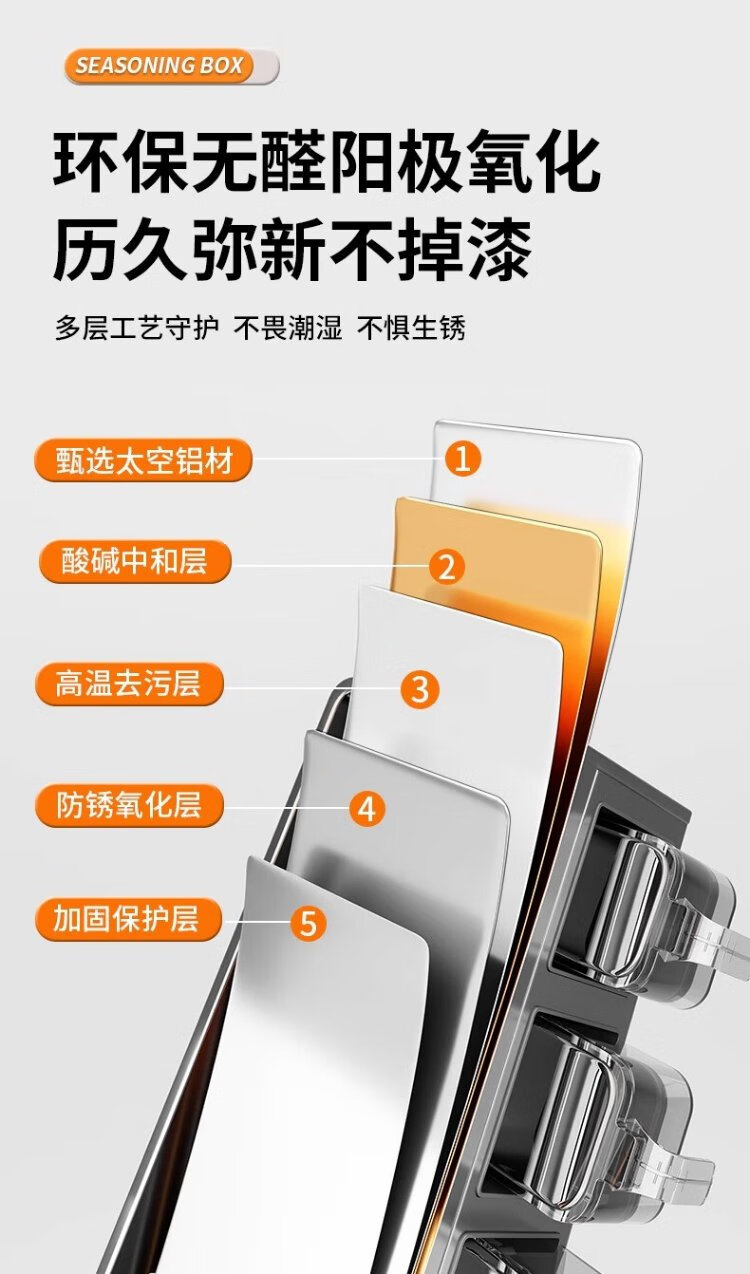 SEASONING BOX

环保无醛阳极氧化
历久弥新不掉漆

多层工艺守护 不畏潮湿 不惧生锈

甄选太空铝材 1

酸碱中和层 2

高温去污层 3

防锈氧化层 4

加固保护层 5