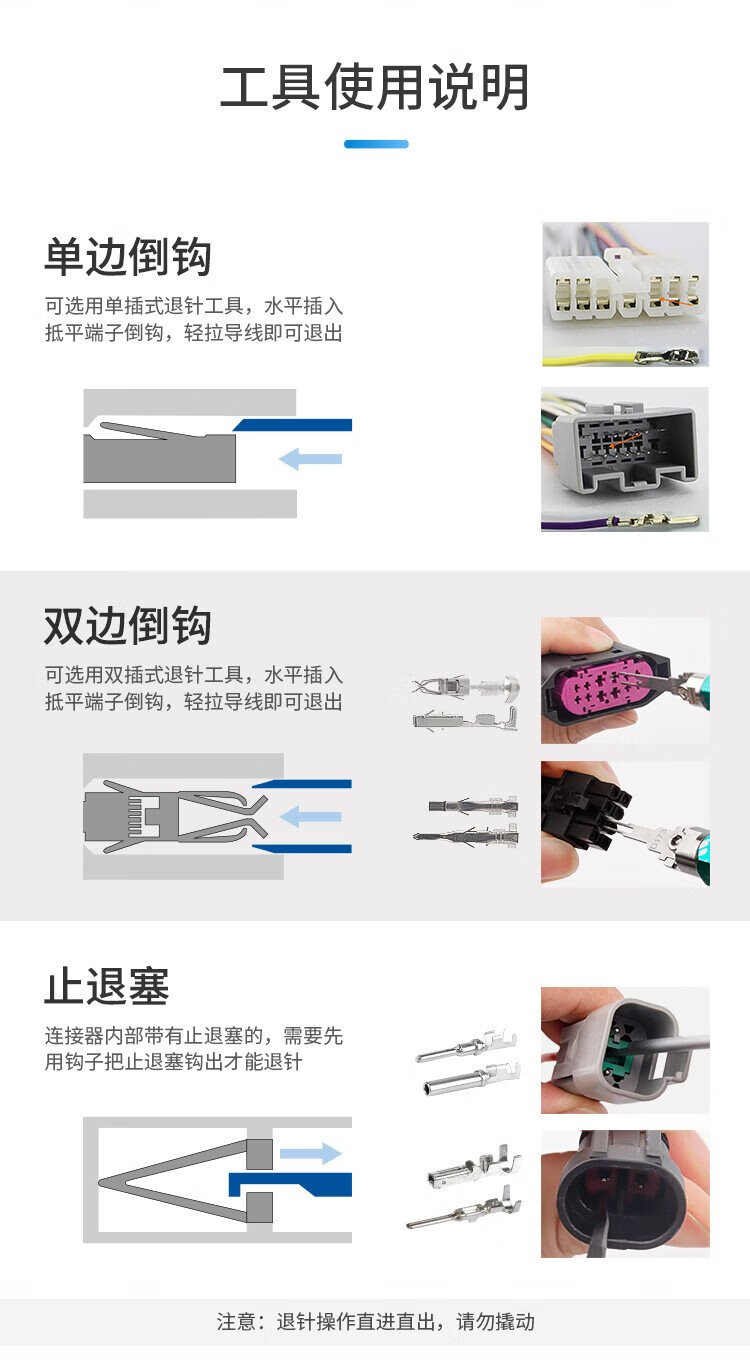 工具使用说明

单边倒钩

可选用单插式退针工具，水平插入抵平端子倒钩，轻拉导线即可退出

双边倒钩

可选用双插式退针工具，水平插入抵平端子倒钩，轻拉导线即可退出

止退塞

连接器内部带有止退塞的，需要先用钩子把止退塞钩出才能退针

注意：退针操作直进直出，请勿撬动