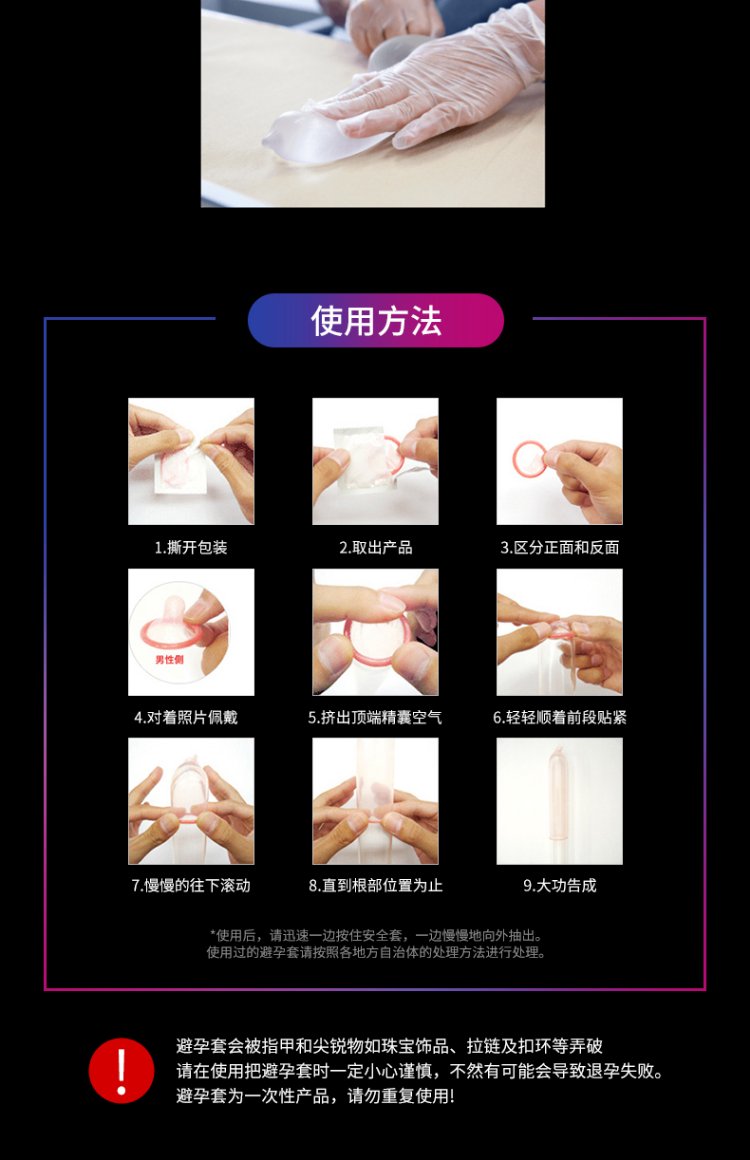 使用方法

1.撕开包装

2.取出产品

3.区分正面和反面

男性侧

4.对着照片佩戴

5.挤出顶端精囊空气

6.轻轻顺着前段贴紧

7.慢慢的往下滚动

8.直到根部位置为止

9.大功告成

*使用后，请迅速一边按住安全套，一边慢慢地向外抽出。
使用过的避孕套请按照各地方自治体的处理方法进行处理。

!

避孕套会被指甲和尖锐物如珠宝饰品、拉链及扣环等弄破
请在使用把避孕套时一定小心谨慎，不然有可能会导致退孕失败。
避孕套为一次性产品，请勿重复使用!