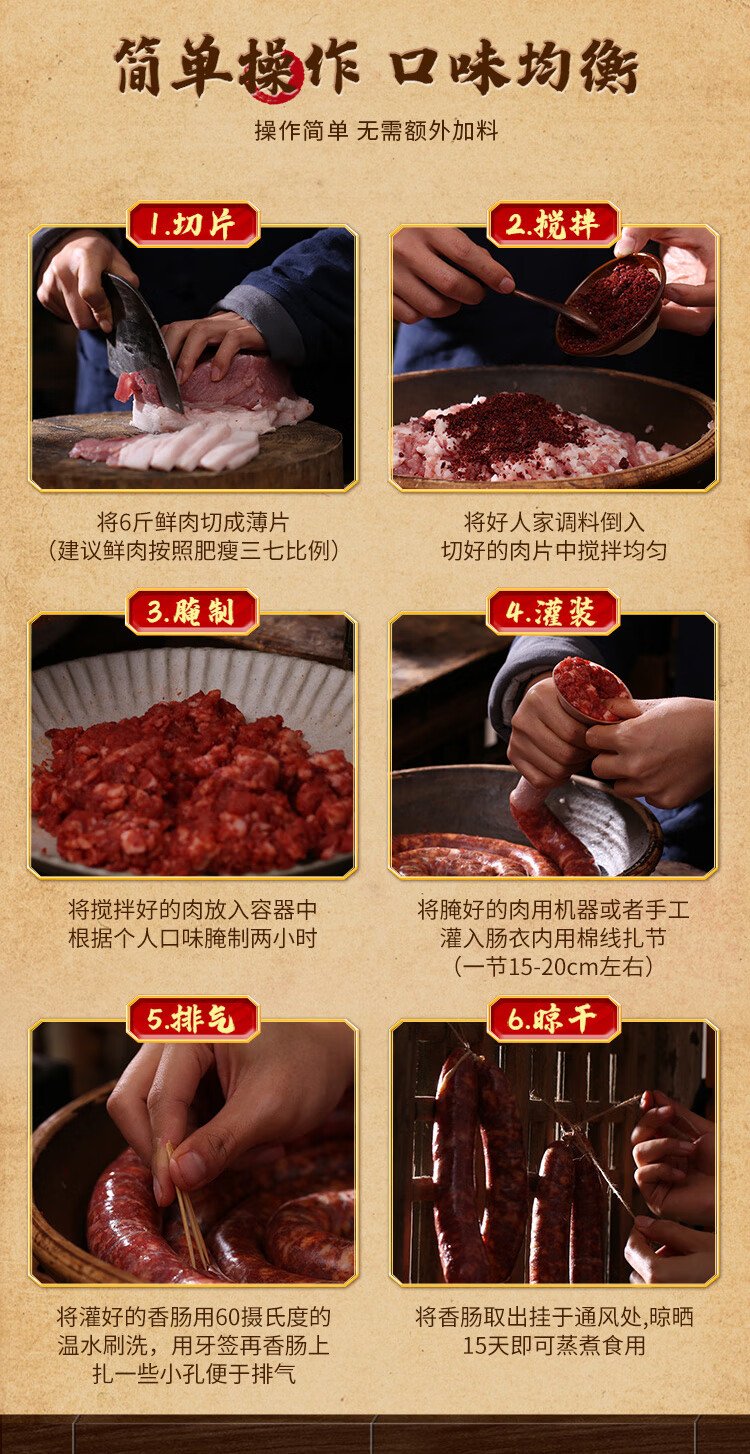 简单操作 口味均衡

操作简单 无需额外加料

1.切片

将6斤鲜肉切成薄片
（建议鲜肉按照肥瘦三七比例）

2.搅拌

将好人家调料倒入
切好的肉片中搅拌均匀

3.腌制

将搅拌好的肉放入容器中
根据个人口味腌制两小时

4.灌装

将腌好的肉用机器或者手工
灌入肠衣内用棉线扎节
（一节15-20cm左右）

5.排气

将灌好的香肠用60摄氏度的
温水刷洗，用牙签再香肠上
扎一些小孔便于排气

6.晾干

将香肠取出挂于通风处,晾晒
15天即可蒸煮食用