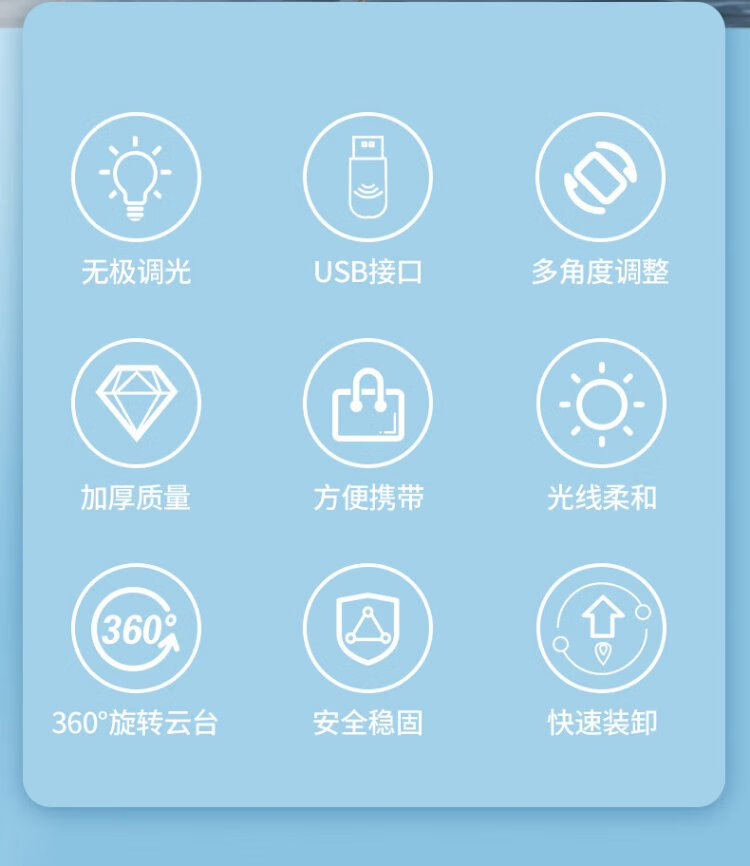 无极调光

USB接口

多角度调整

加厚质量

方便携带

光线柔和

360°

360°旋转云台

安全稳固

快速装卸