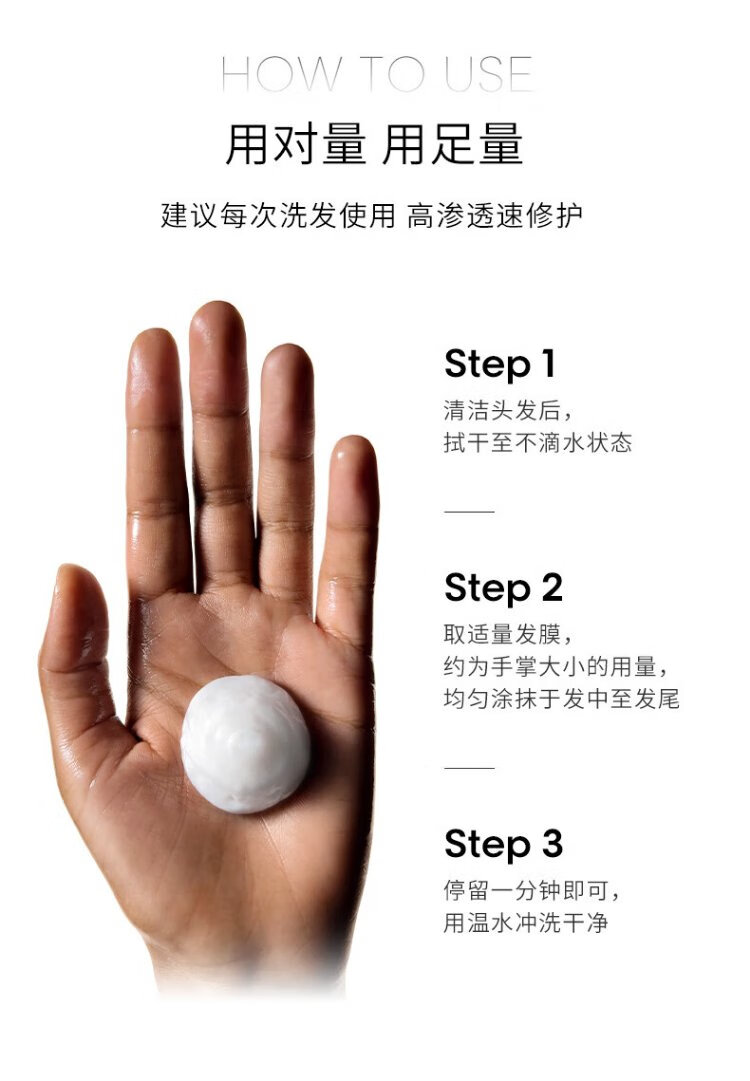 HOW TO USE
用对量 用足量

建议每次洗发使用 高渗透速修护

Step 1
清洁头发后，
拭干至不滴水状态

Step 2
取适量发膜，
约为手掌大小的用量，
均匀涂抹于发中至发尾

Step 3
停留一分钟即可，
用温水冲洗干净