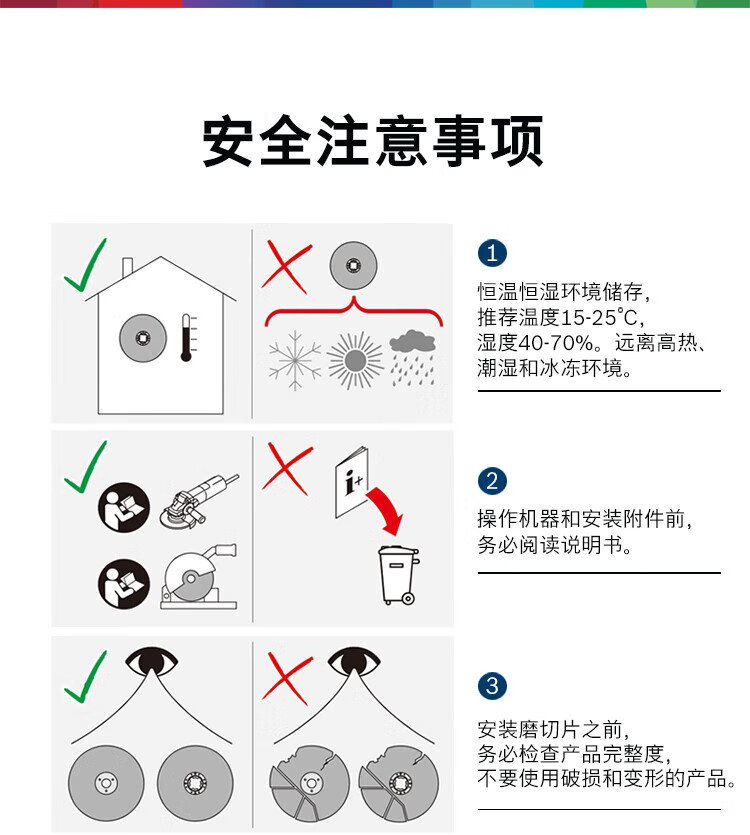 安全注意事项

1
恒温恒湿环境储存，推荐温度15-25°C，湿度40-70%。远离高热、潮湿和冰冻环境。

i+

2
操作机器和安装附件前，务必阅读说明书。

3
安装磨切片之前，务必检查产品完整度，不要使用破损和变形的产品。