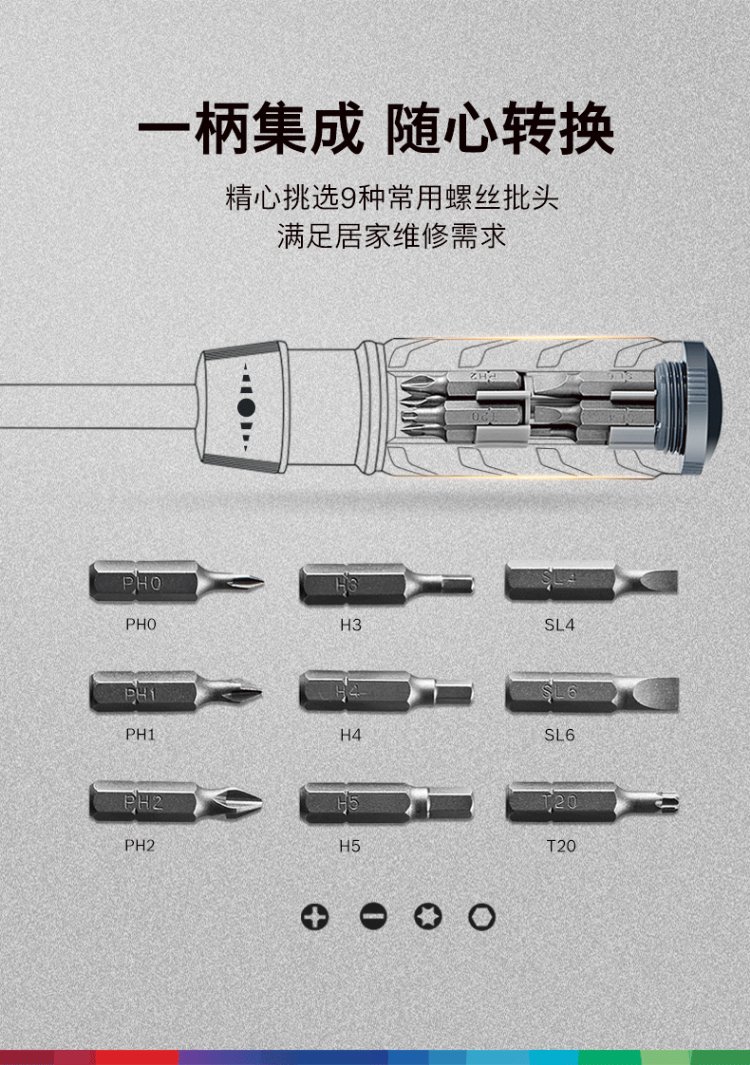 一柄集成 随心转换

精心挑选9种常用螺丝批头
满足居家维修需求

PH2

T20

PH0

PH0

H3

H3

SL4

SL4

PH1

PH1

H4

H4

SL6

SL6

PH2

PH2

H5

H5

T20

T20