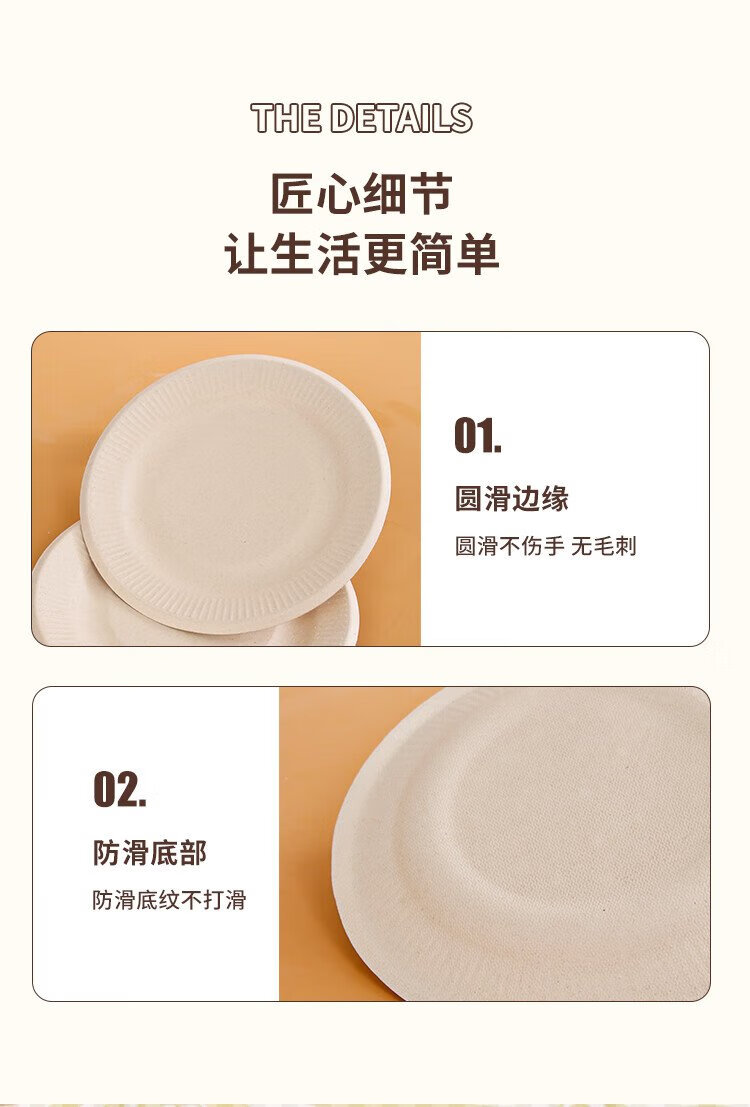 THE DETAILS

匠心细节
让生活更简单

01.

圆滑边缘

圆滑不伤手 无毛刺

02.

防滑底部

防滑底纹不打滑