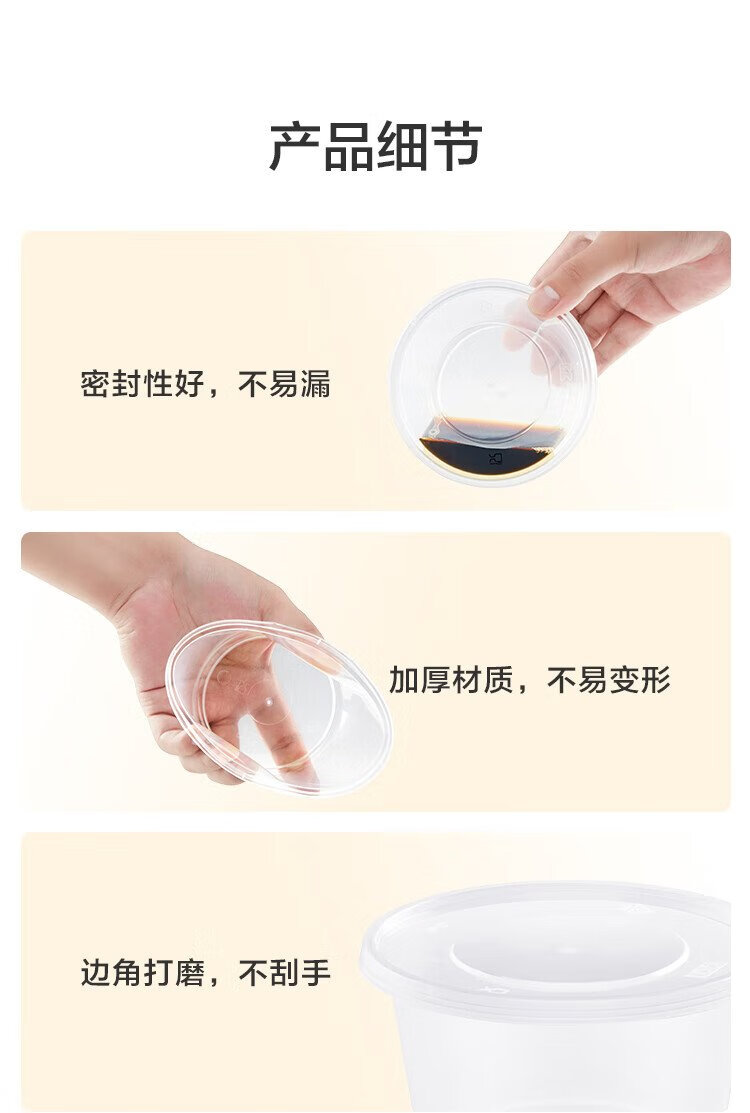 产品细节

密封性好，不易漏

加厚材质，不易变形

边角打磨，不刮手