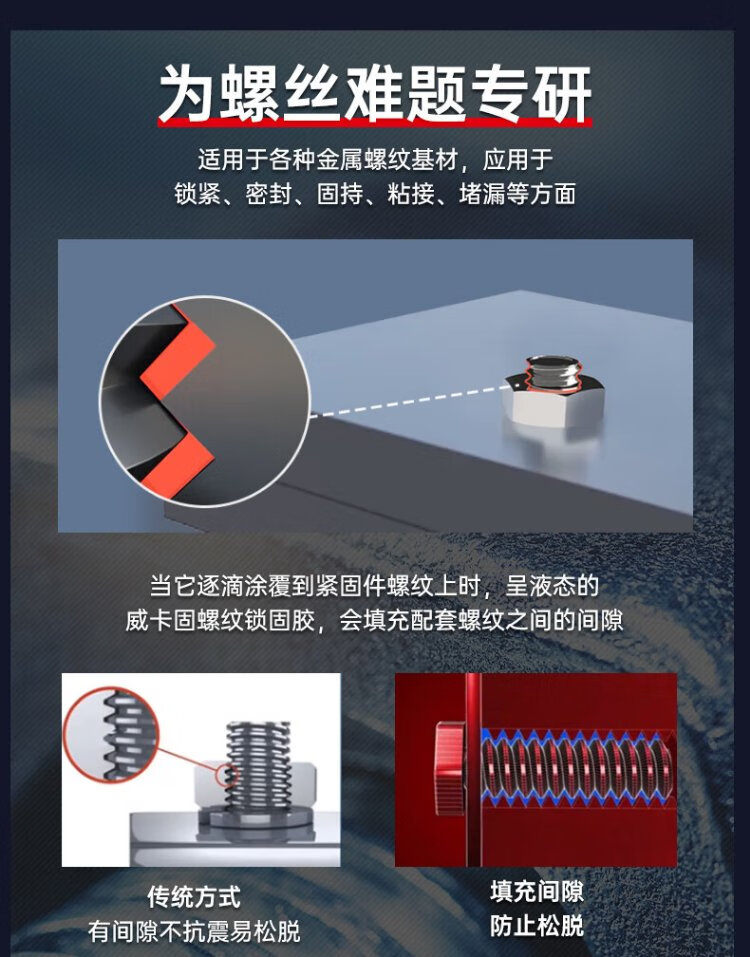 为螺丝难题专研

适用于各种金属螺纹基材，应用于
锁紧、密封、固持、粘接、堵漏等方面

当它逐滴涂覆到紧固件螺纹上时，呈液态的
威卡固螺纹锁固胶，会填充配套螺纹之间的间隙

传统方式
有间隙不抗震易松脱

填充间隙
防止松脱