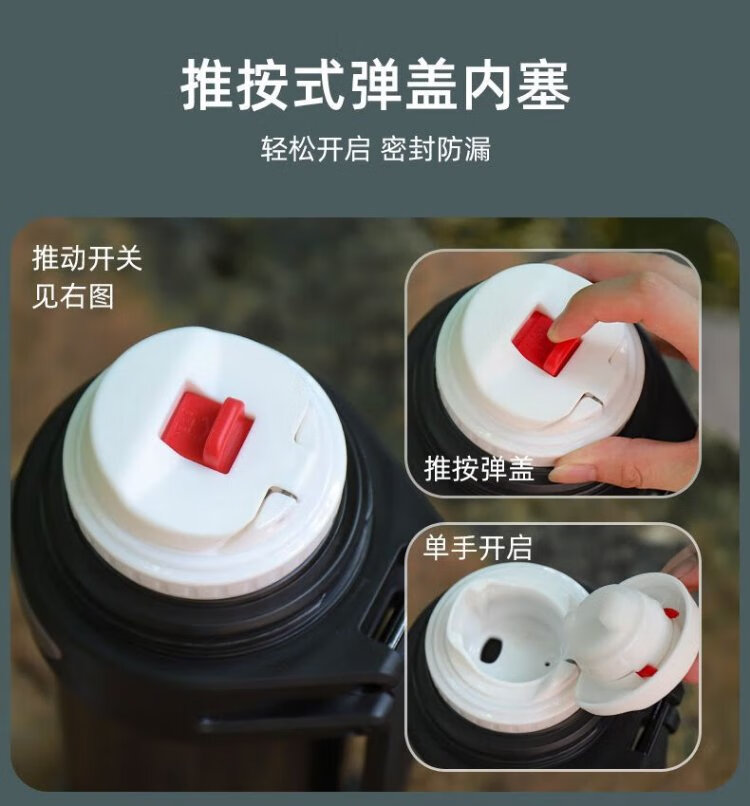 推按式弹盖内塞

轻松开启 密封防漏

推动开关
见右图

推按弹盖

单手开启