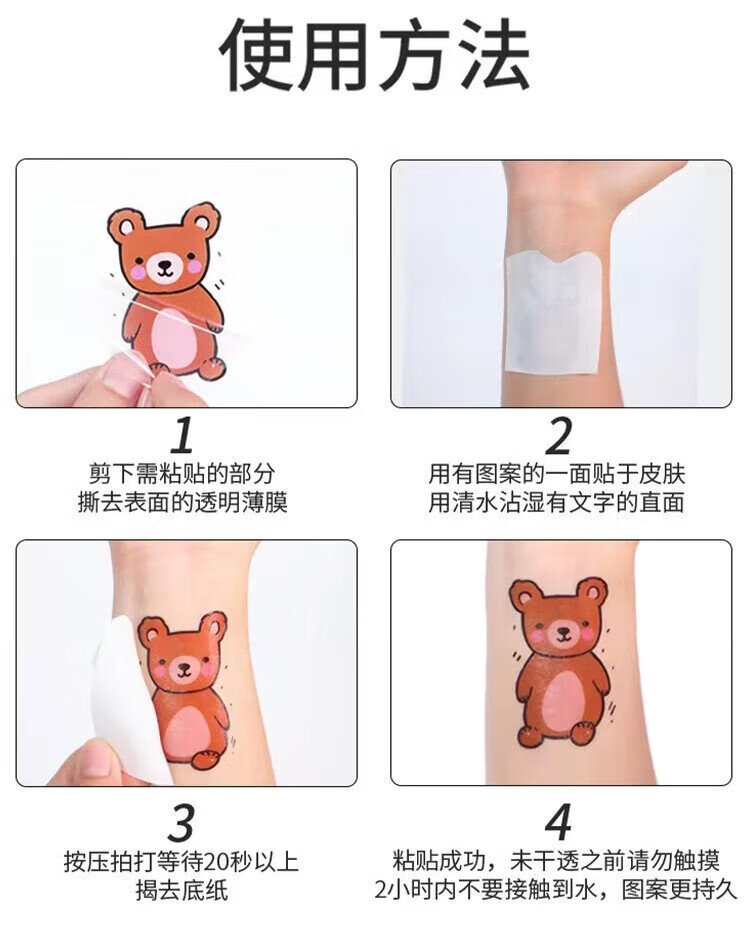 使用方法

1
剪下需粘贴的部分
撕去表面的透明薄膜

2
用有图案的一面贴于皮肤
用清水沾湿有文字的直面

3
按压拍打等待20秒以上
揭去底纸

4
粘贴成功，未干透之前请勿触摸
2小时内不要接触到水，图案更持久