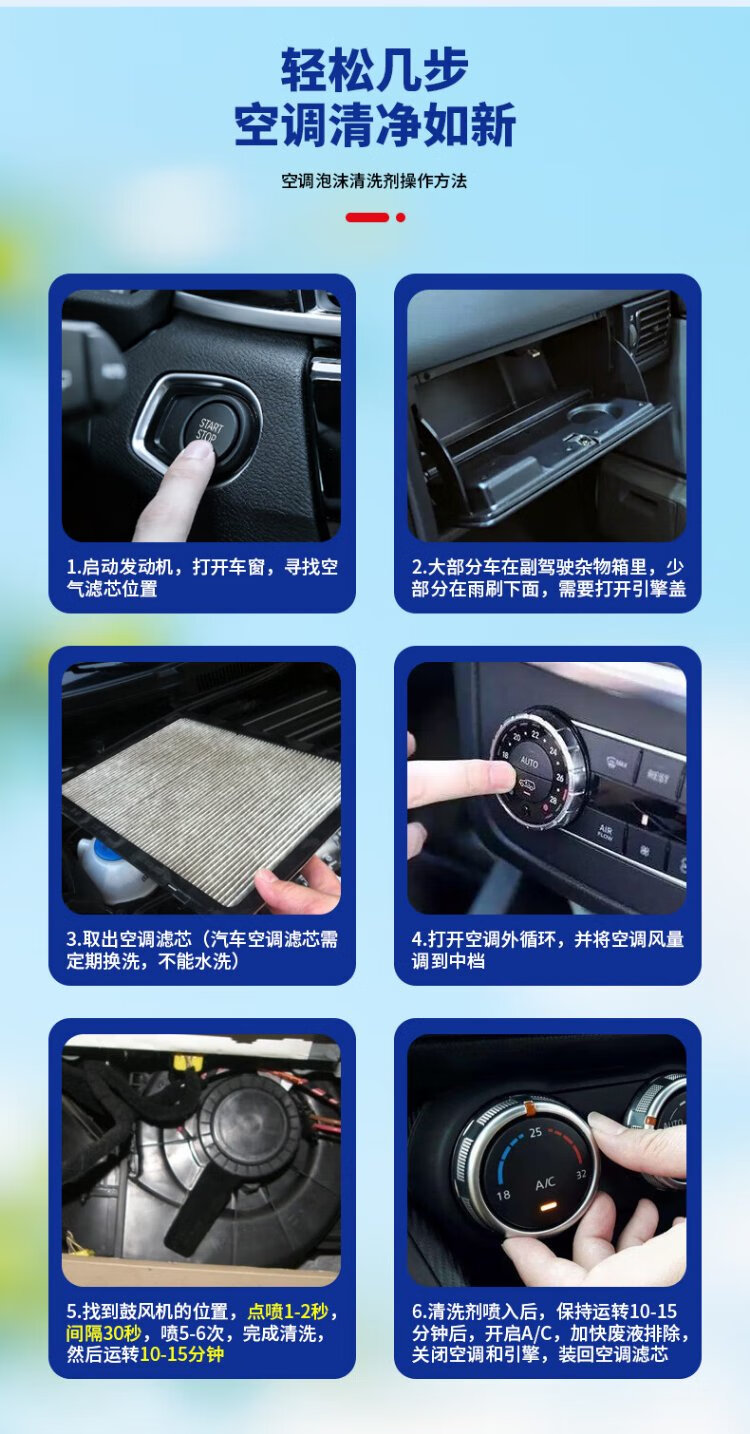 轻松几步
空调清净如新

空调泡沫清洗剂操作方法

START STOP

1.启动发动机，打开车窗，寻找空气滤芯位置

2.大部分车在副驾驶杂物箱里，少部分在雨刷下面，需要打开引擎盖

3.取出空调滤芯（汽车空调滤芯需定期换洗，不能水洗）

AUTO
AIR FLOW

4.打开空调外循环，并将空调风量调到中档

5.找到鼓风机的位置，点喷1-2秒，间隔30秒，喷5-6次，完成清洗，然后运转10-15分钟

25
18
32
A/C

6.清洗剂喷入后，保持运转10-15分钟后，开启A/C，加快废液排除，关闭空调和引擎，装回空调滤芯