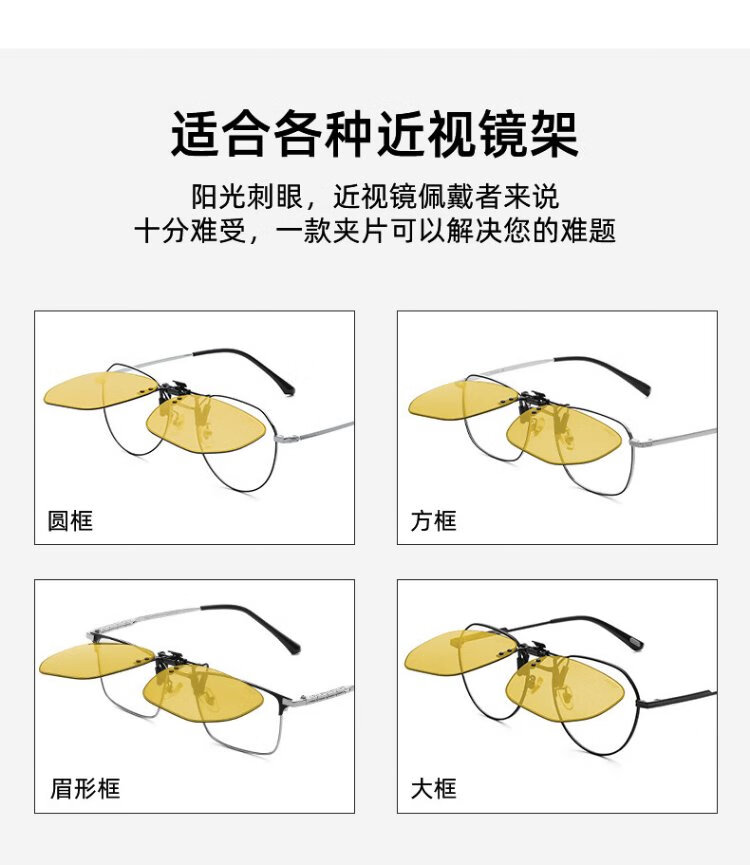 适合各种近视镜架

阳光刺眼，近视镜佩戴者来说
十分难受，一款夹片可以解决您的难题

圆框

方框

眉形框

大框