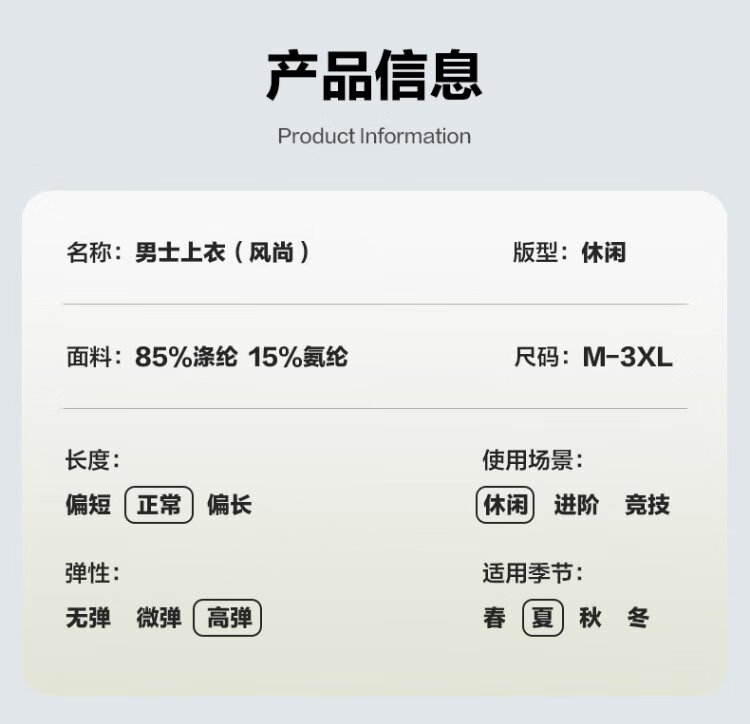 产品信息

Product Information

名称：男士上衣（风尚）

版型：休闲

面料：85%涤纶 15%氨纶

尺码：M-3XL

长度：

偏短 正常 偏长

使用场景：

休闲 进阶 竞技

弹性：

无弹 微弹 高弹

适用季节：

春 夏 秋 冬