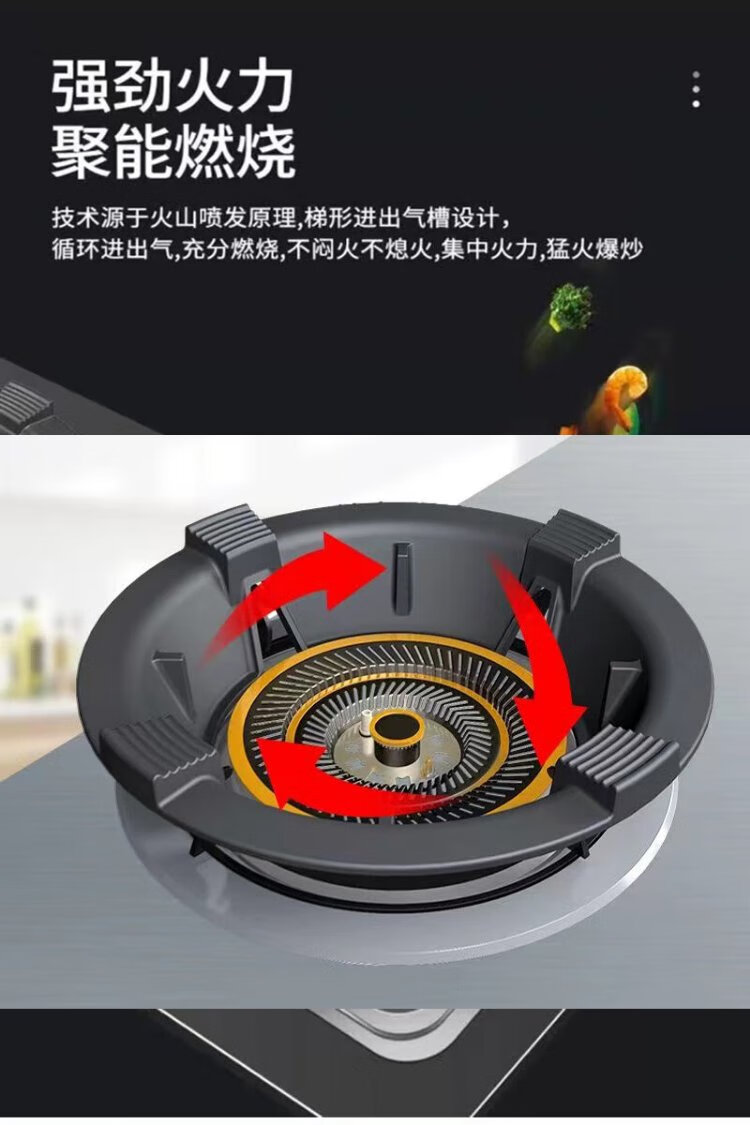 强劲火力
聚能燃烧

技术源于火山喷发原理,梯形进出气槽设计,
循环进出气,充分燃烧,不闷火不熄火,集中火力,猛火爆炒