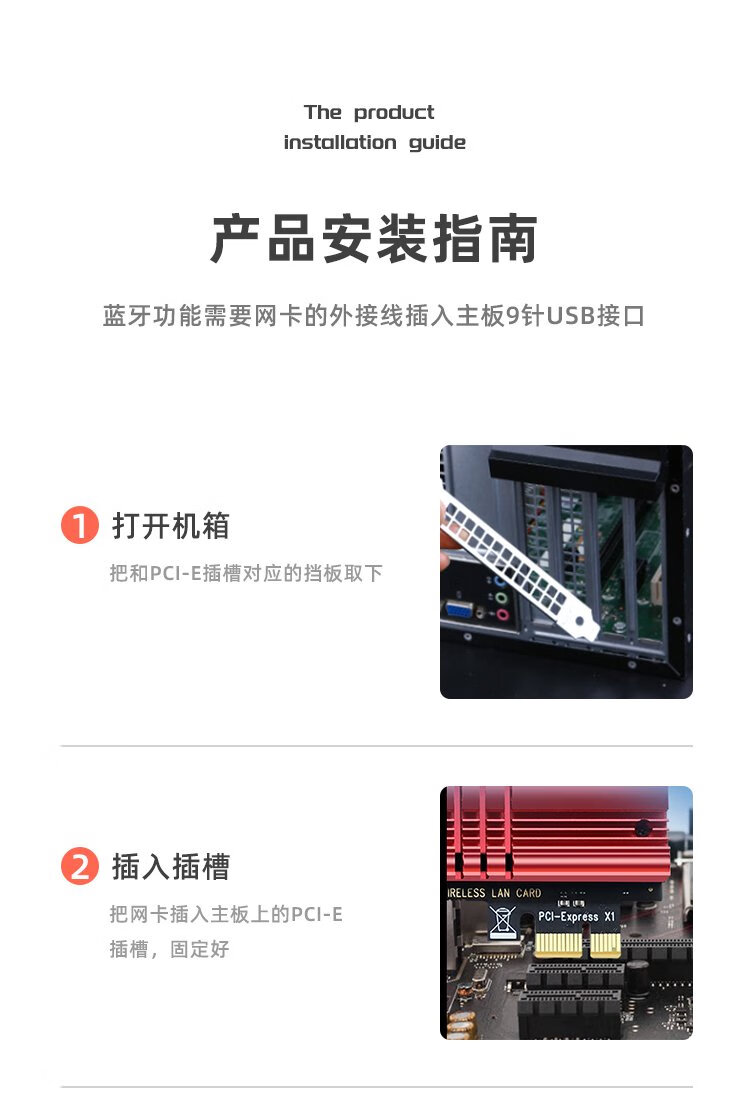 The product installation guide

产品安装指南

蓝牙功能需要网卡的外接线插入主板9针USB接口

1 打开机箱

把和PCI-E插槽对应的挡板取下

2 插入插槽

把网卡插入主板上的PCI-E插槽，固定好

IRELESS LAN CARD

PCI-Express X1