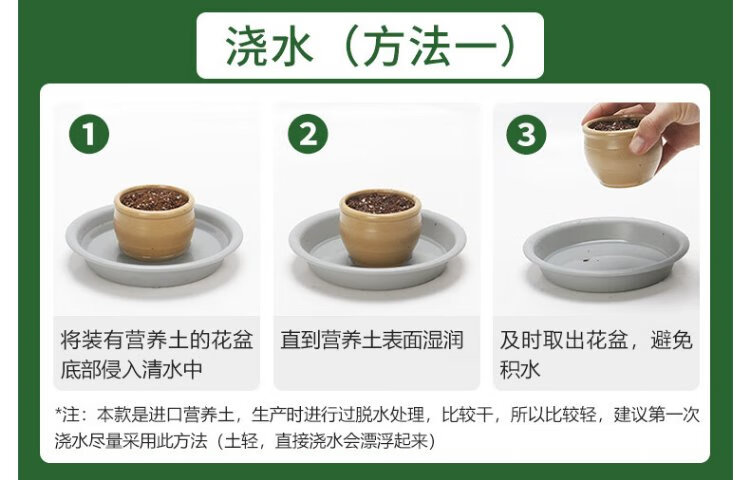 浇水（方法一）

1

将装有营养土的花盆底部侵入清水中

2

直到营养土表面湿润

3

及时取出花盆，避免积水

*注：本款是进口营养土，生产时进行过脱水处理，比较干，所以比较轻，建议第一次浇水尽量采用此方法（土轻，直接浇水会漂浮起来）