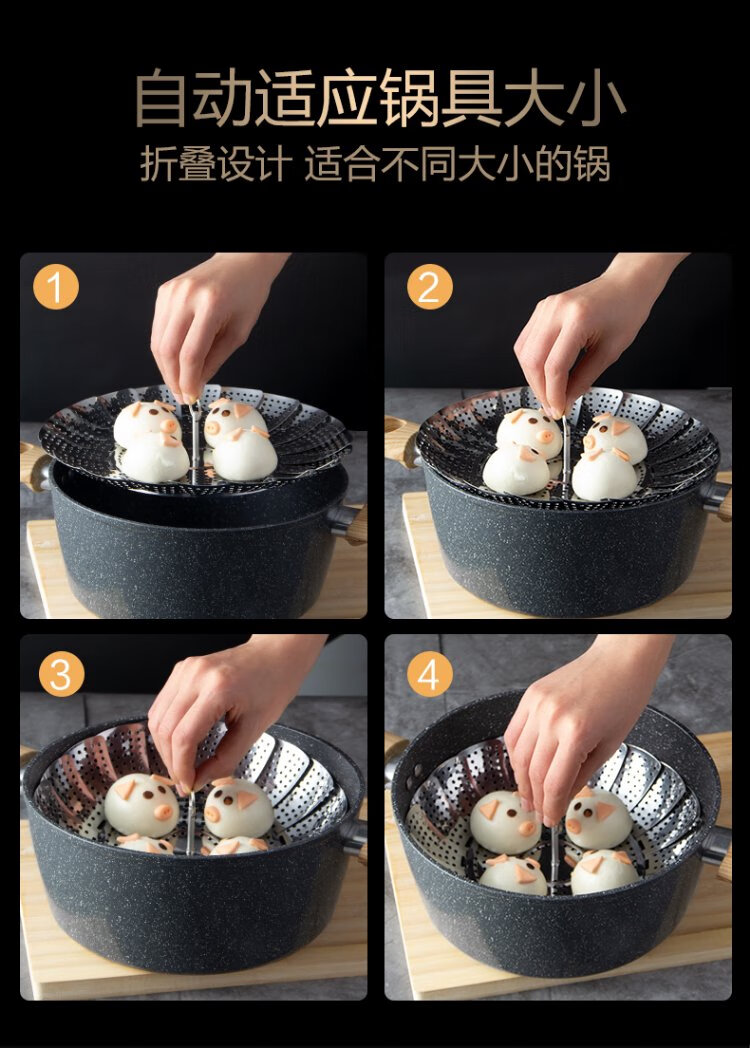 自动适应锅具大小

折叠设计 适合不同大小的锅

1

2

3

4