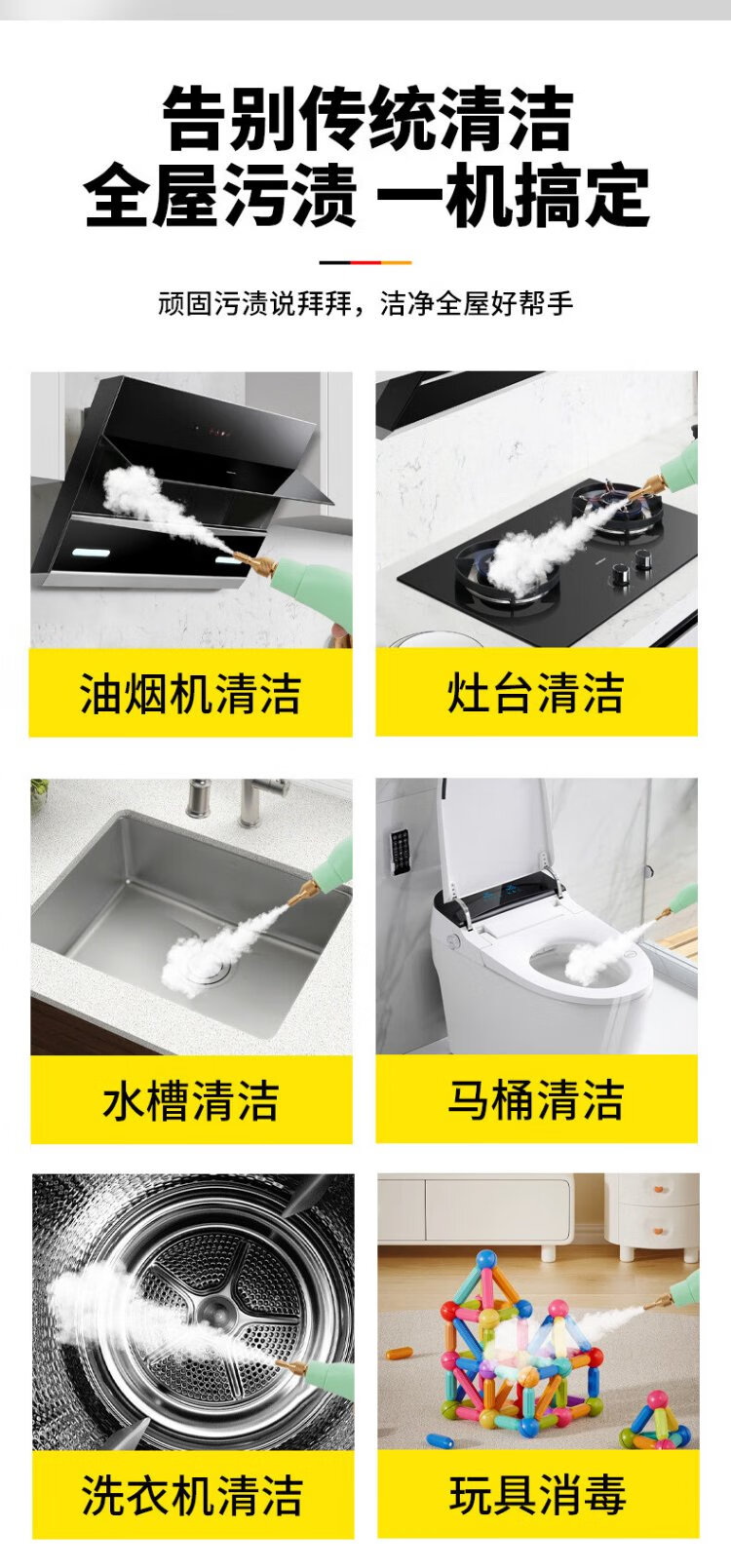 告别传统清洁
全屋污渍 一机搞定

顽固污渍说拜拜，洁净全屋好帮手

油烟机清洁

灶台清洁

水槽清洁

马桶清洁

洗衣机清洁

玩具消毒