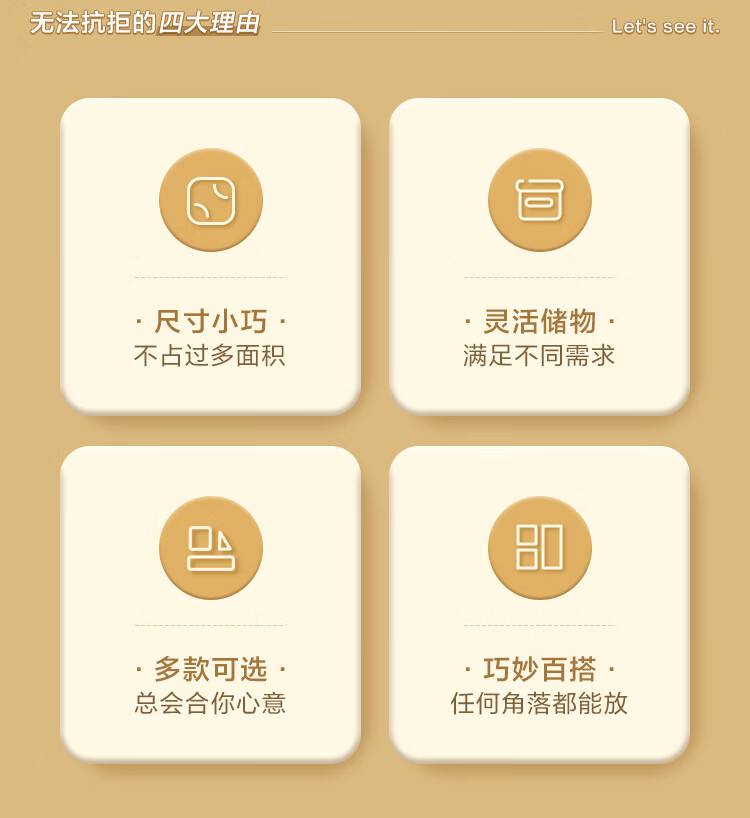 无法抗拒的四大理由

Let's see it.

· 尺寸小巧 ·
不占过多面积

· 灵活储物 ·
满足不同需求

· 多款可选 ·
总会合你心意

· 巧妙百搭 ·
任何角落都能放