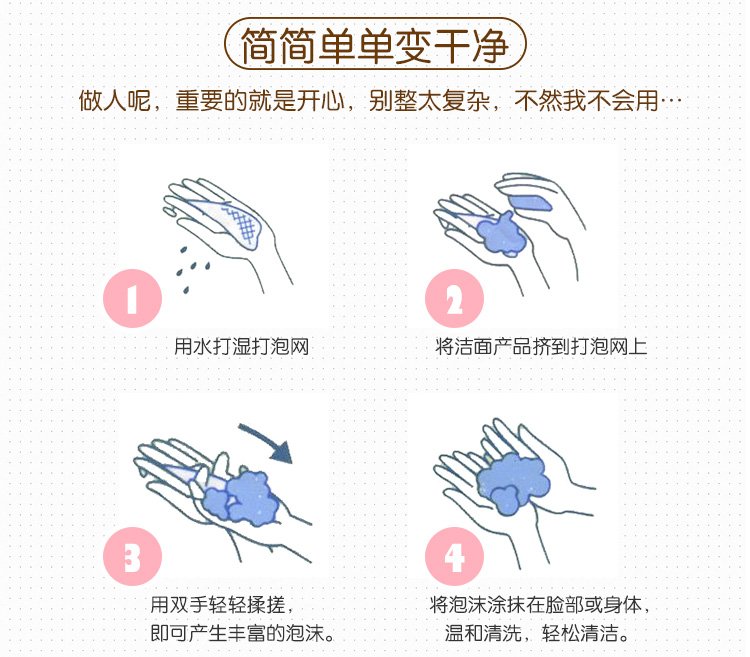 简简单单变干净

做人呢，重要的就是开心，别整太复杂，不然我不会用…

1
用水打湿打泡网

2
将洁面产品挤到打泡网上

3
用双手轻轻揉搓，
即可产生丰富的泡沫。

4
将泡沫涂抹在脸部或身体，
温和清洗，轻松清洁。