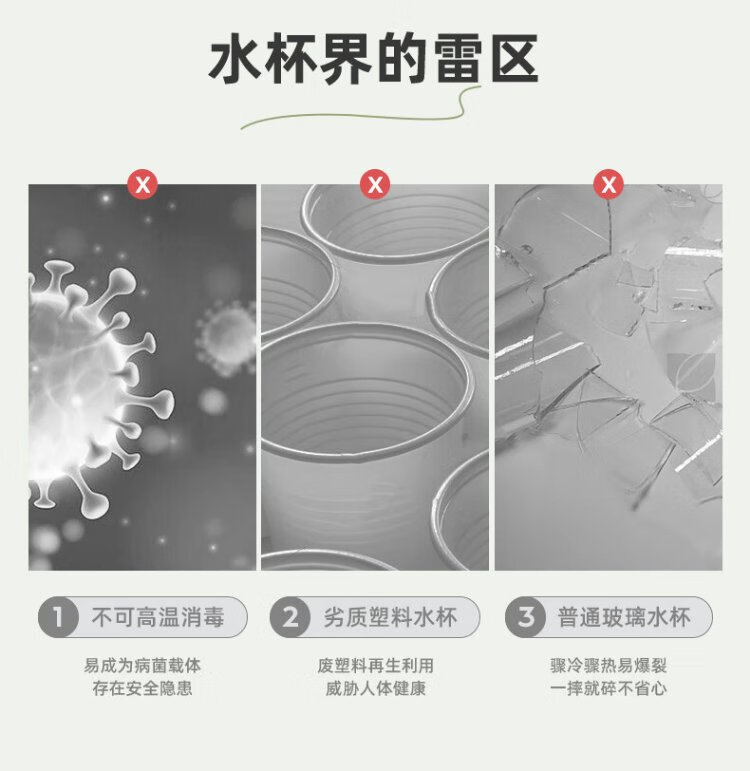 水杯界的雷区

X

X

X

1 不可高温消毒

易成为病菌载体
存在安全隐患

2 劣质塑料水杯

废塑料再生利用
威胁人体健康

3 普通玻璃水杯

骤冷骤热易爆裂
一摔就碎不省心