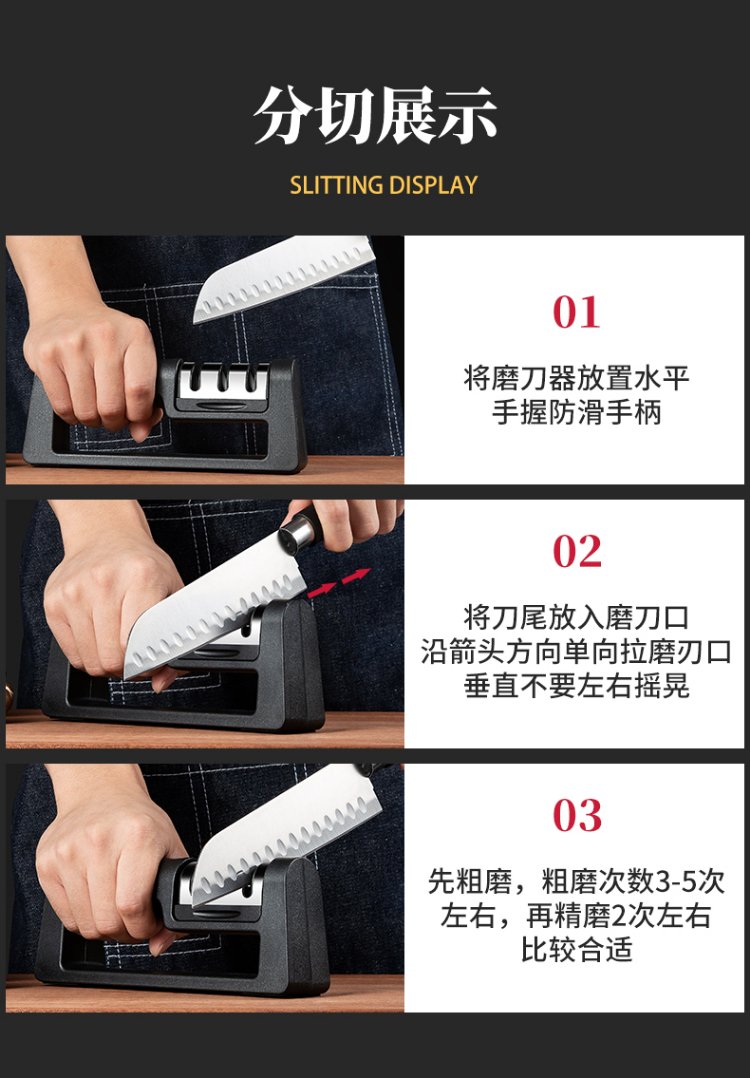 分切展示

SLITTING DISPLAY

01

将磨刀器放置水平
手握防滑手柄

02

将刀尾放入磨刀口
沿箭头方向单向拉磨刃口
垂直不要左右摇晃

03

先粗磨，粗磨次数3-5次
左右，再精磨2次左右
比较合适