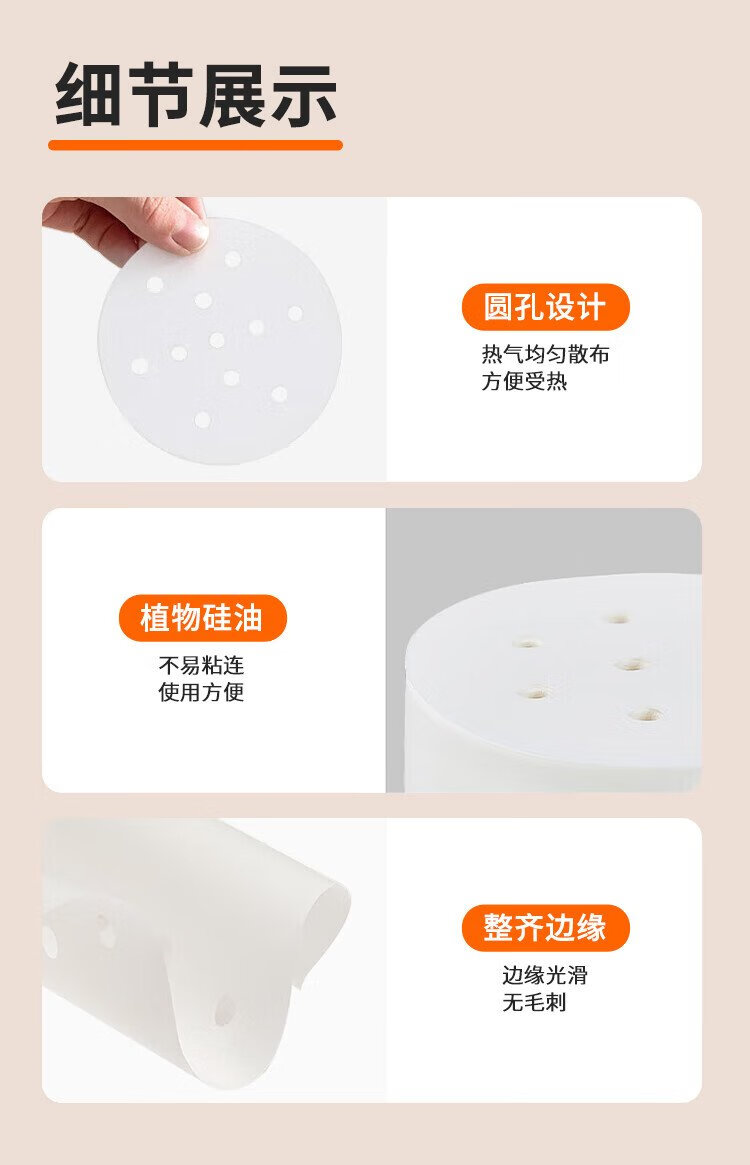 细节展示

圆孔设计
热气均匀散布
方便受热

植物硅油
不易粘连
使用方便

整齐边缘
边缘光滑
无毛刺