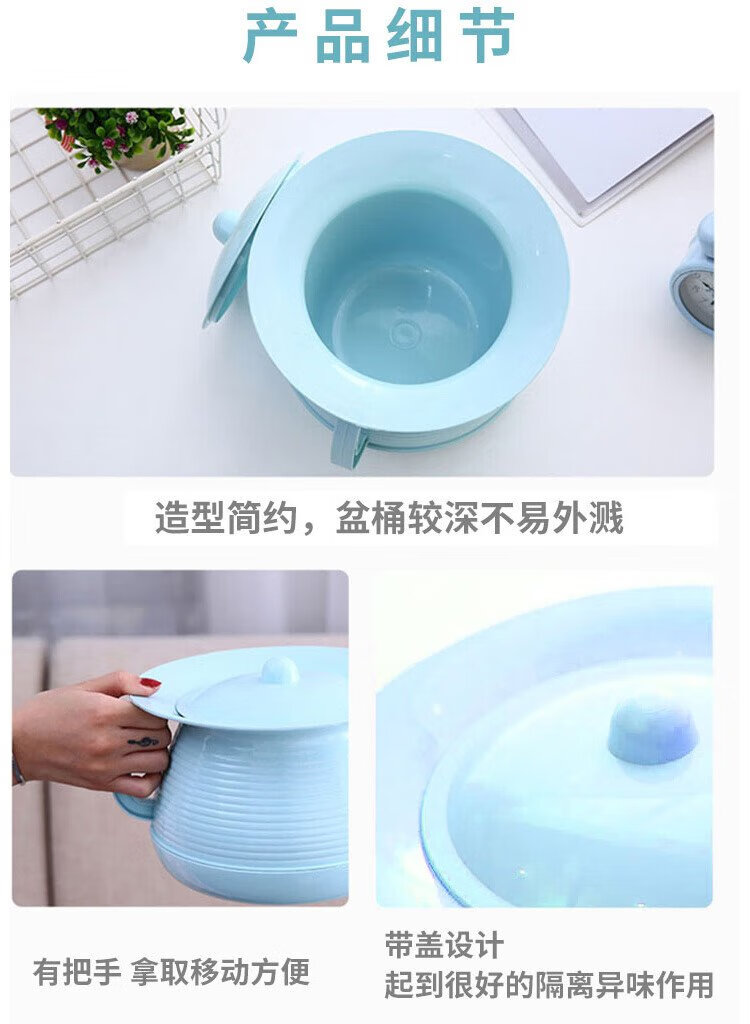 产品细节

造型简约，盆桶较深不易外溅

有把手 拿取移动方便

带盖设计
起到很好的隔离异味作用