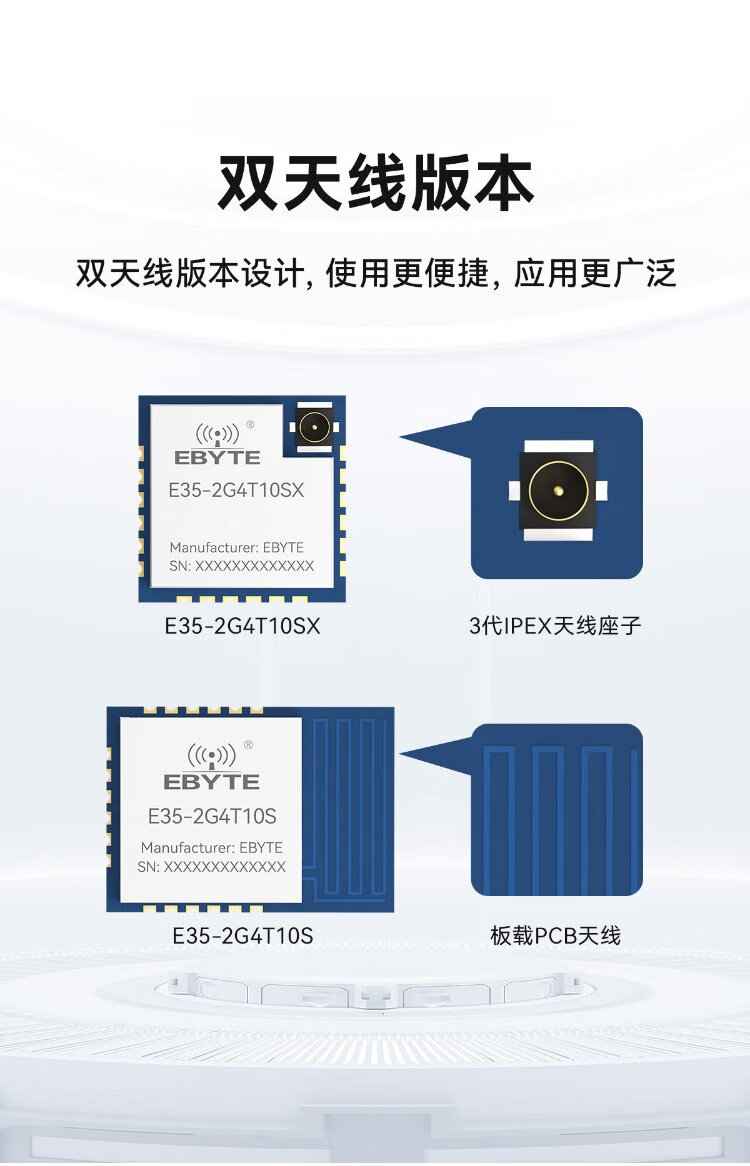 双天线版本

双天线版本设计, 使用更便捷, 应用更广泛

®
EBYTE
E35-2G4T10SX
Manufacturer: EBYTE
SN: XXXXXXXXXXXXX

E35-2G4T10SX

3代IPEX天线座子

®
EBYTE
E35-2G4T10S
Manufacturer: EBYTE
SN: XXXXXXXXXXXXX

E35-2G4T10S

板载PCB天线