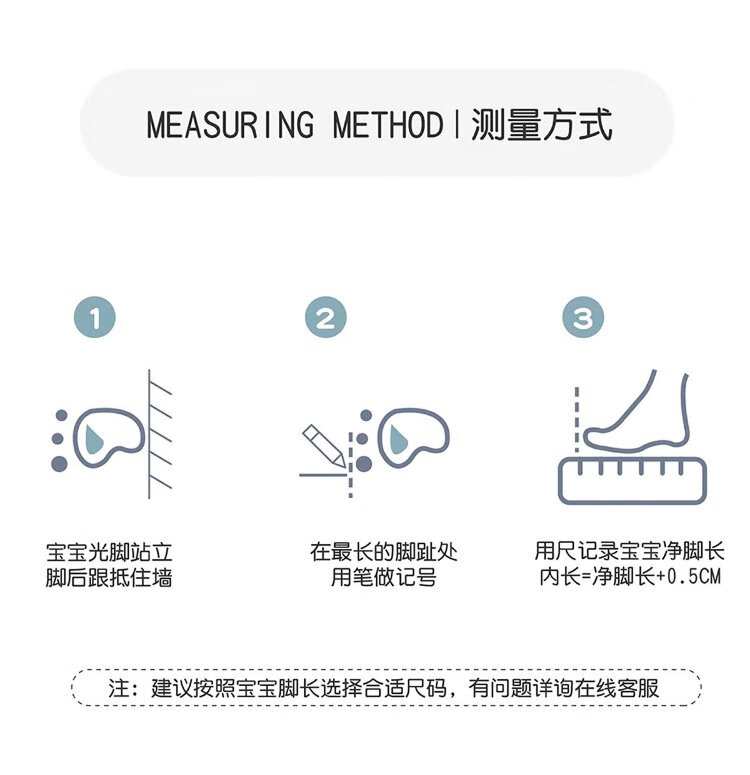 MEASURING METHOD | 测量方式

1

宝宝光脚站立
脚后跟抵住墙

2

在最长的脚趾处
用笔做记号

3

用尺记录宝宝净脚长
内长=净脚长+0.5CM

注：建议按照宝宝脚长选择合适尺码，有问题详询在线客服