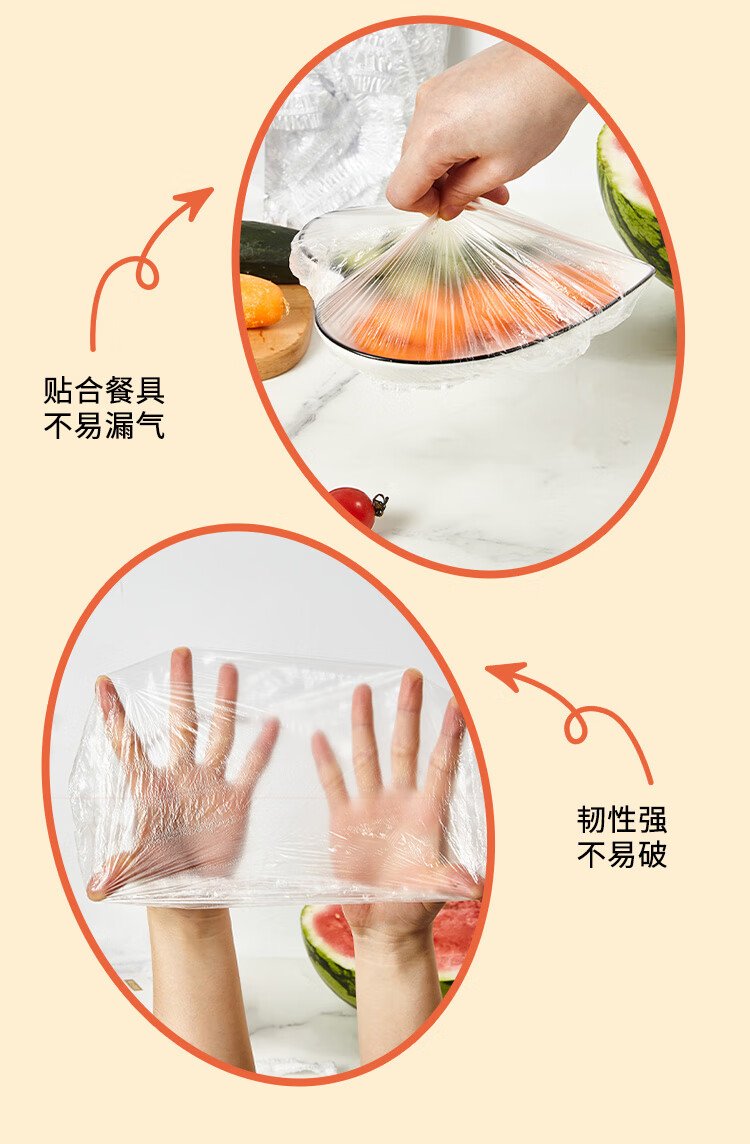 贴合餐具
不易漏气

韧性强
不易破