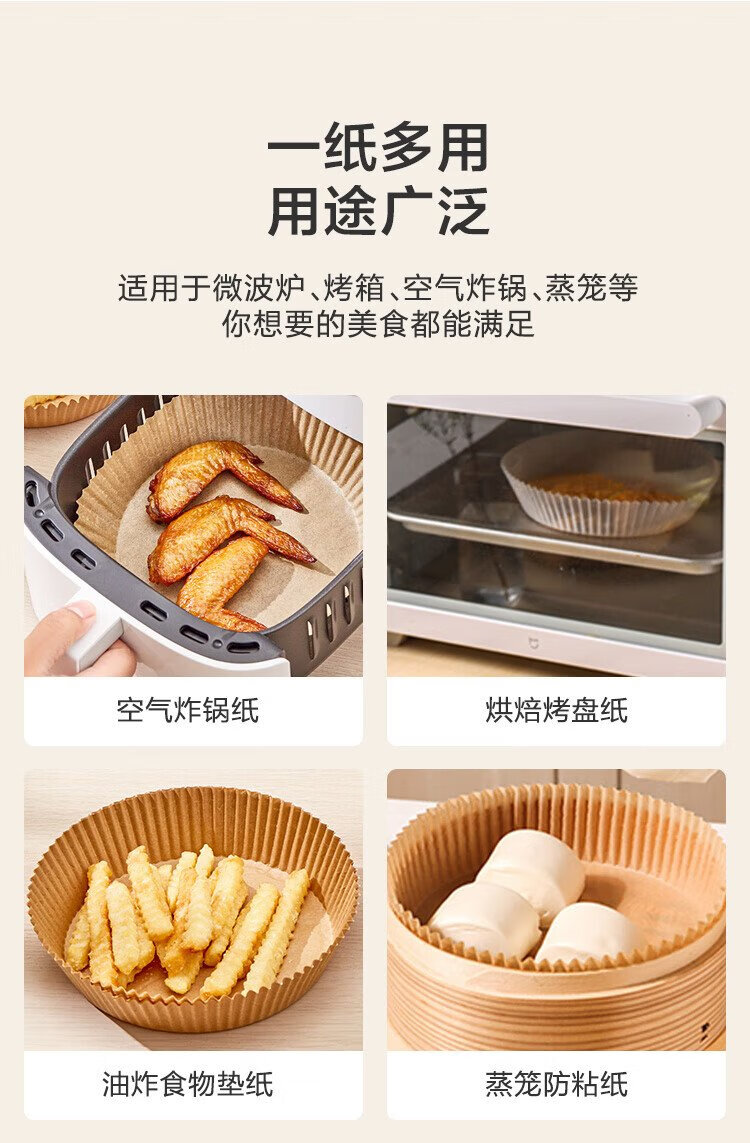 一纸多用
用途广泛

适用于微波炉、烤箱、空气炸锅、蒸笼等
你想要的美食都能满足

空气炸锅纸

烘焙烤盘纸

油炸食物垫纸

蒸笼防粘纸