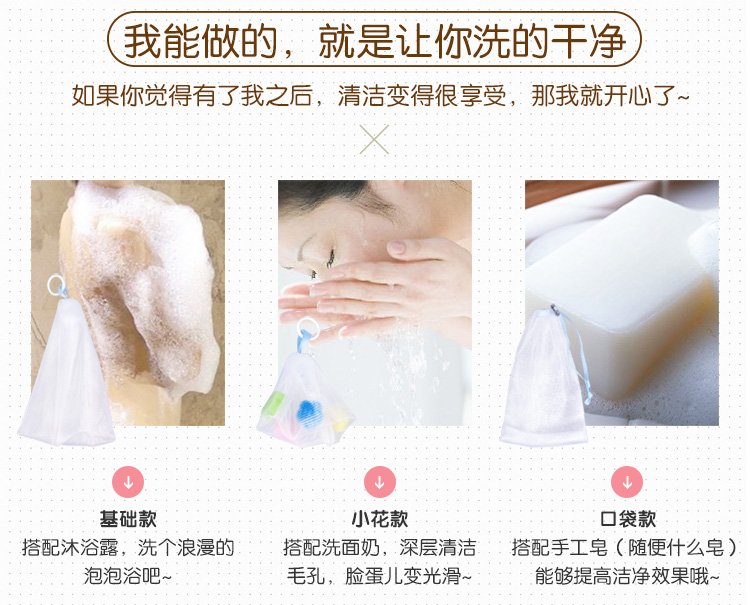 我能做的，就是让你洗的干净

如果你觉得有了我之后，清洁变得很享受，那我就开心了~

基础款
搭配沐浴露，洗个浪漫的泡泡浴吧~

小花款
搭配洗面奶，深层清洁毛孔，脸蛋儿变光滑~

口袋款
搭配手工皂（随便什么皂）能够提高洁净效果哦~