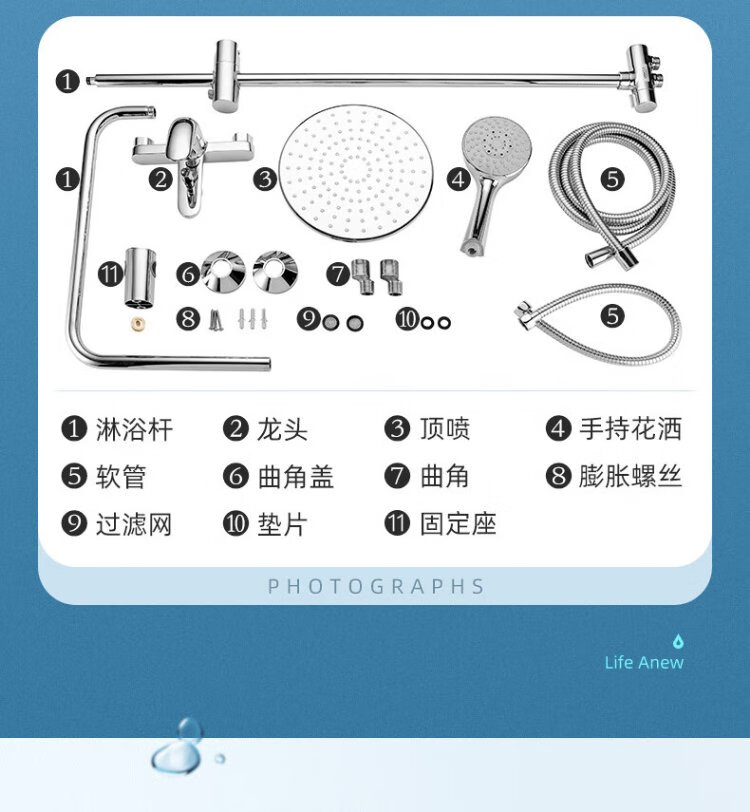 ❶
❶ ❷ ❸ ❹ ❺
⓫ ❻ ❼
❽ ❾ ❿ ❺

❶ 淋浴杆 ❷ 龙头 ❸ 顶喷 ❹ 手持花洒
❺ 软管 ❻ 曲角盖 ❼ 曲角 ❽ 膨胀螺丝
❾ 过滤网 ❿ 垫片 ⓫ 固定座

PHOTOGRAPHS

Life Anew