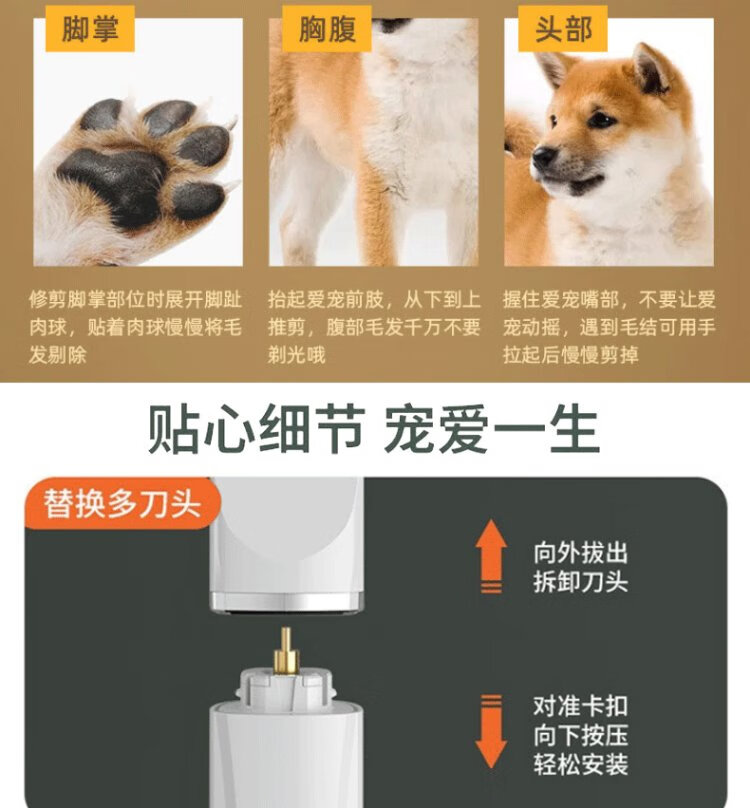 脚掌

修剪脚掌部位时展开脚趾肉球，贴着肉球慢慢将毛发剔除

胸腹

抬起爱宠前肢，从下到上推剪，腹部毛发千万不要剃光哦

头部

握住爱宠嘴部，不要让爱宠动摇，遇到毛结可用手拉起后慢慢剪掉

贴心细节 宠爱一生

替换多刀头

向外拔出
拆卸刀头

对准卡扣
向下按压
轻松安装