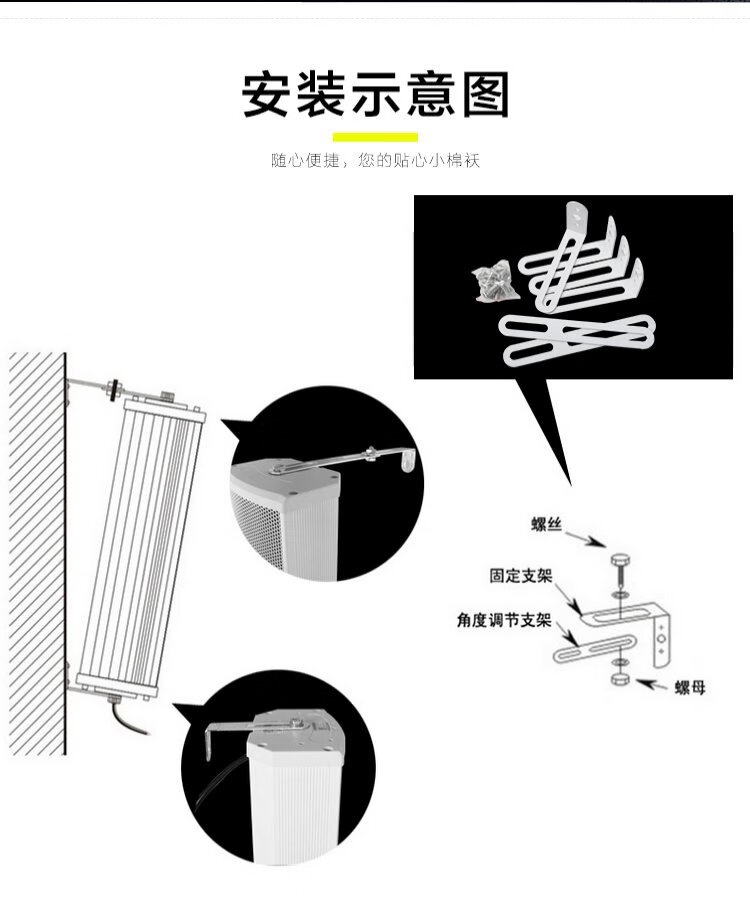 安装示意图

随心便捷，您的贴心小棉袄

螺丝

固定支架

角度调节支架

螺母