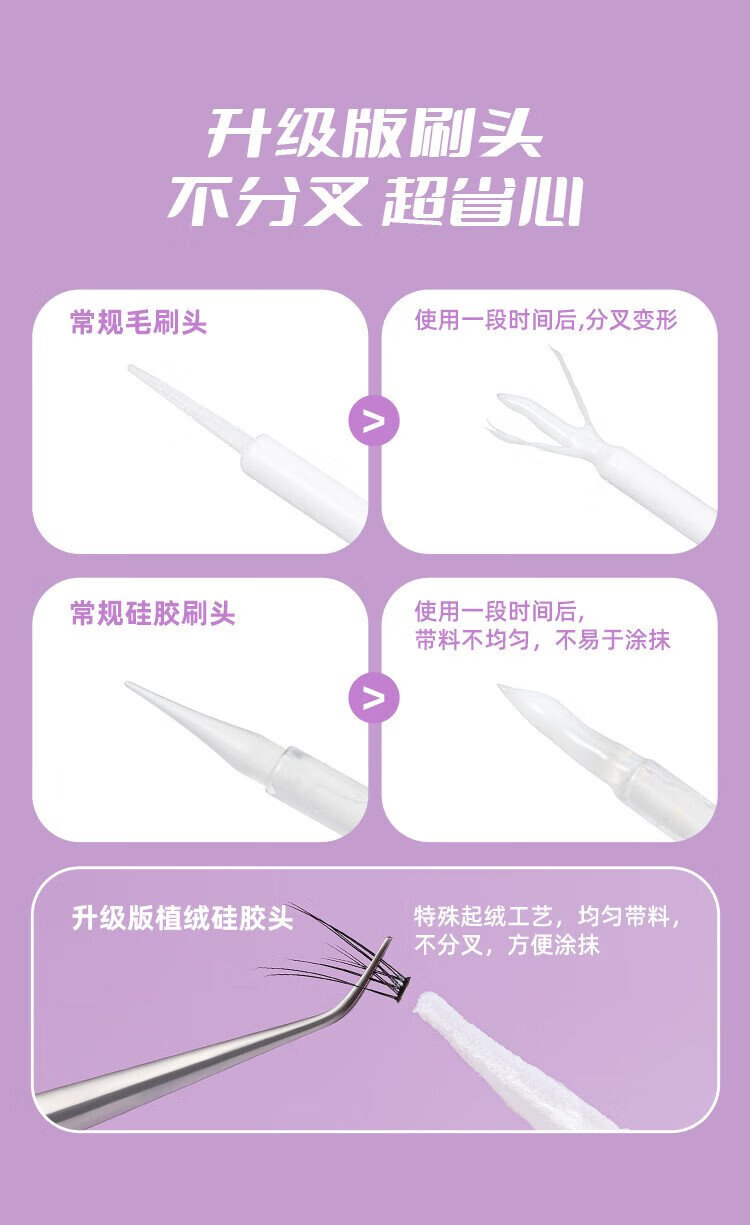 升级版刷头
不分叉 超省心

常规毛刷头

>

使用一段时间后,分叉变形

常规硅胶刷头

>

使用一段时间后，
带料不均匀，不易于涂抹

升级版植绒硅胶头

特殊起绒工艺，均匀带料，
不分叉，方便涂抹