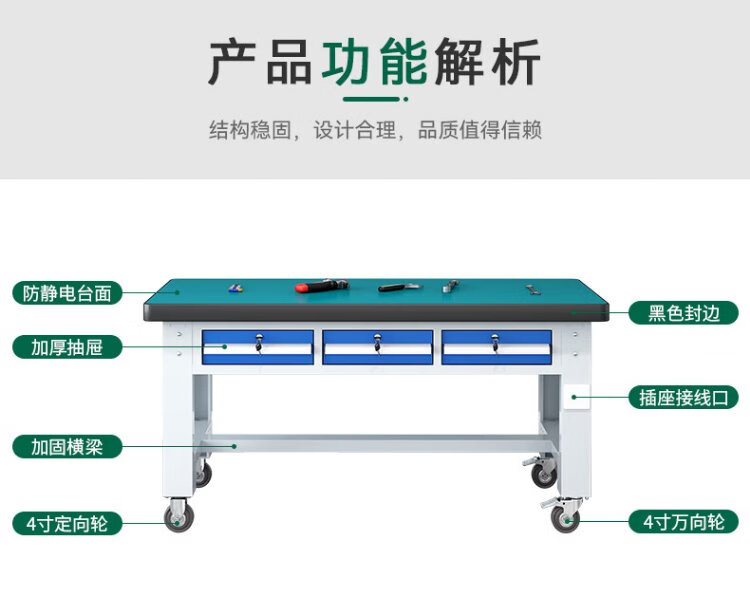 产品功能解析

结构稳固，设计合理，品质值得信赖

防静电台面

加厚抽屉

加固横梁

4寸定向轮

黑色封边

插座接线口

4寸万向轮