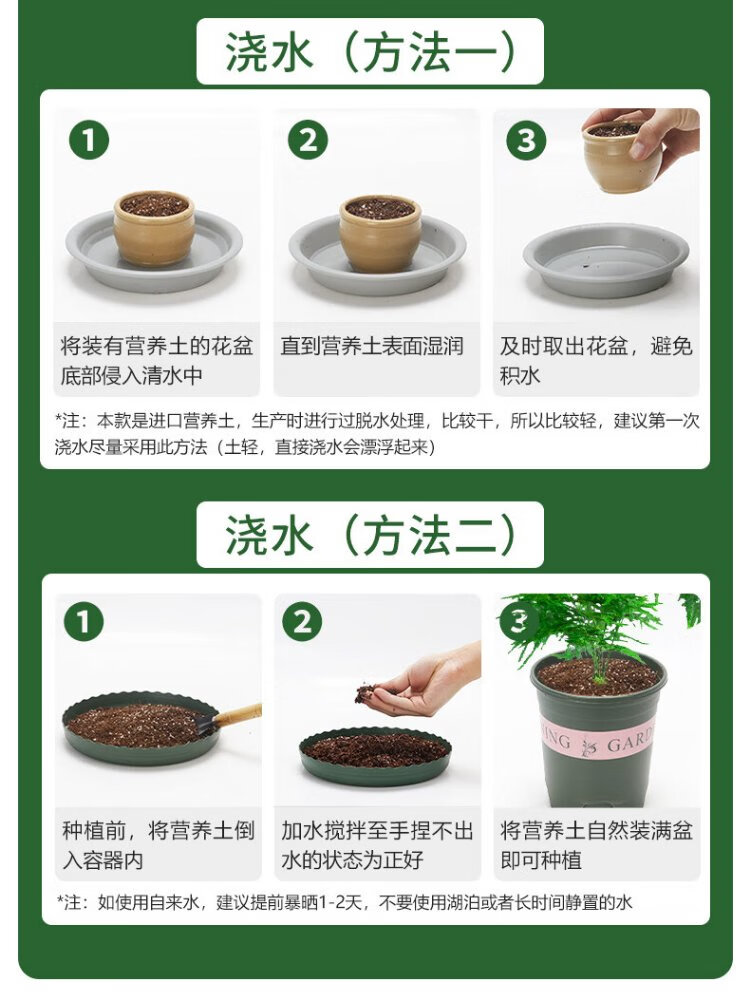 浇水（方法一）

1
将装有营养土的花盆底部侵入清水中

2
直到营养土表面湿润

3
及时取出花盆，避免积水

*注：本款是进口营养土，生产时进行过脱水处理，比较干，所以比较轻，建议第一次浇水尽量采用此方法（土轻，直接浇水会漂浮起来）

浇水（方法二）

1
种植前，将营养土倒入容器内

2
加水搅拌至手捏不出水的状态为正好

3
ING GARD
将营养土自然装满盆即可种植

*注：如使用自来水，建议提前暴晒1-2天，不要使用湖泊或者长时间静置的水