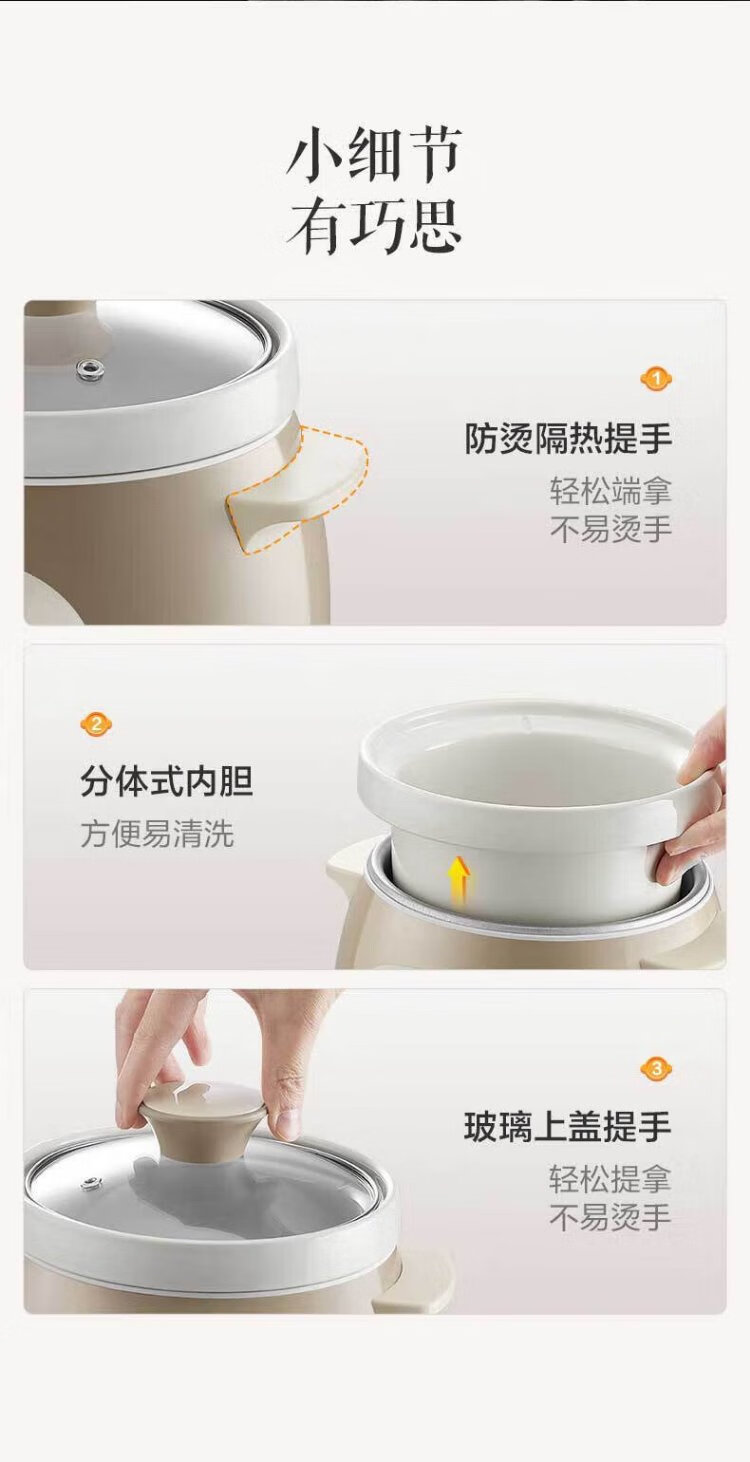 小细节
有巧思

1
防烫隔热提手
轻松端拿
不易烫手

2
分体式内胆
方便易清洗

3
玻璃上盖提手
轻松提拿
不易烫手