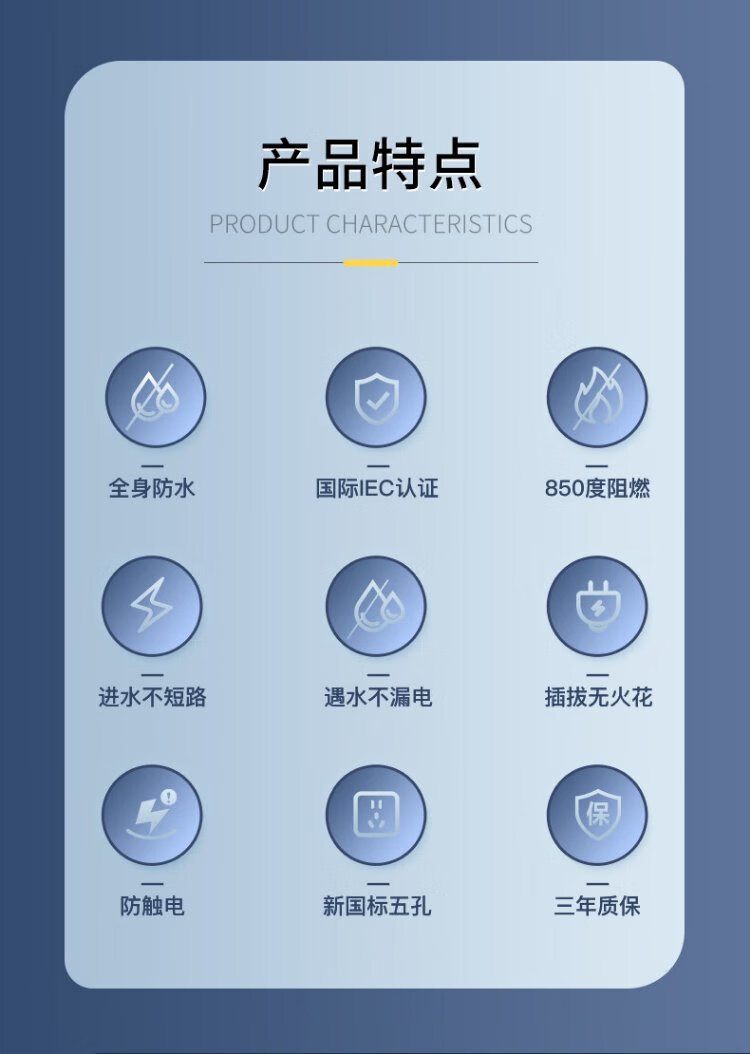 产品特点

PRODUCT CHARACTERISTICS

全身防水

国际IEC认证

850度阻燃

进水不短路

遇水不漏电

插拔无火花

防触电

新国标五孔

三年质保