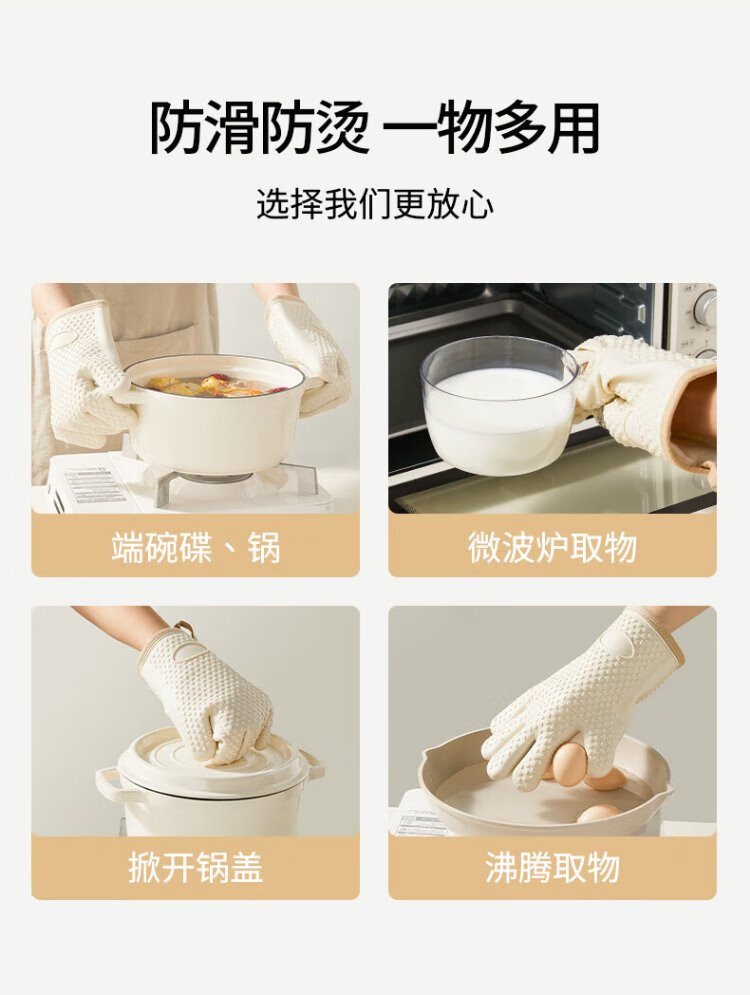 防滑防烫 一物多用

选择我们更放心

端碗碟、锅

微波炉取物

掀开锅盖

沸腾取物