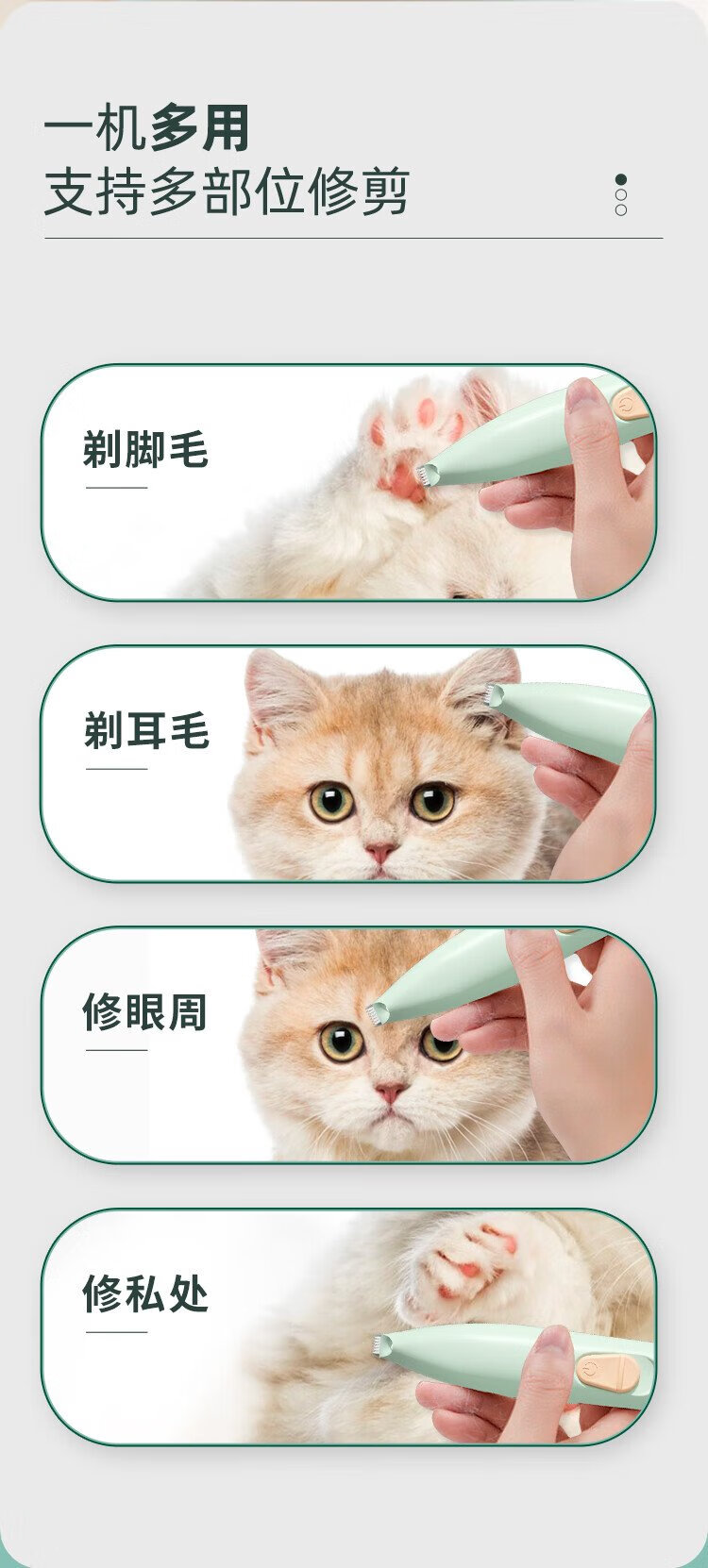 一机多用
支持多部位修剪

剃脚毛

剃耳毛

修眼周

修私处