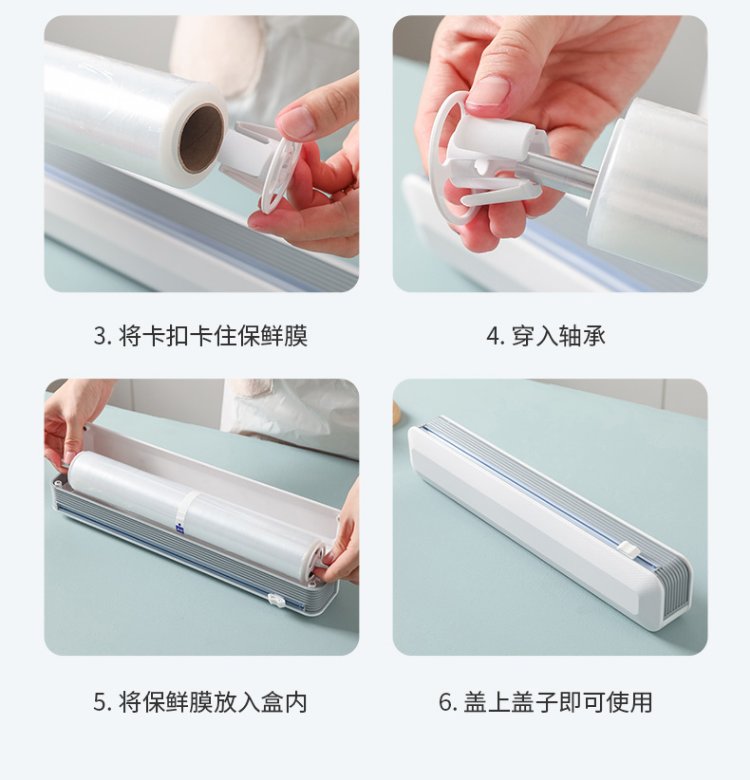 3. 将卡扣卡住保鲜膜

4. 穿入轴承

5. 将保鲜膜放入盒内

6. 盖上盖子即可使用