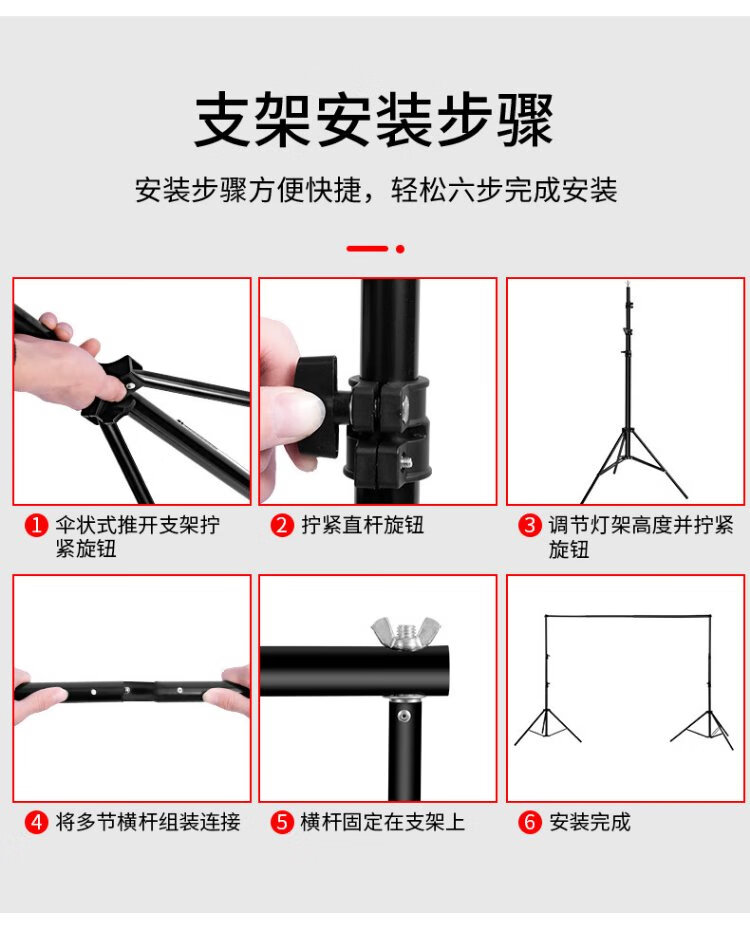 支架安装步骤

安装步骤方便快捷，轻松六步完成安装

1 伞状式推开支架拧紧旋钮

2 拧紧直杆旋钮

3 调节灯架高度并拧紧旋钮

4 将多节横杆组装连接

5 横杆固定在支架上

6 安装完成